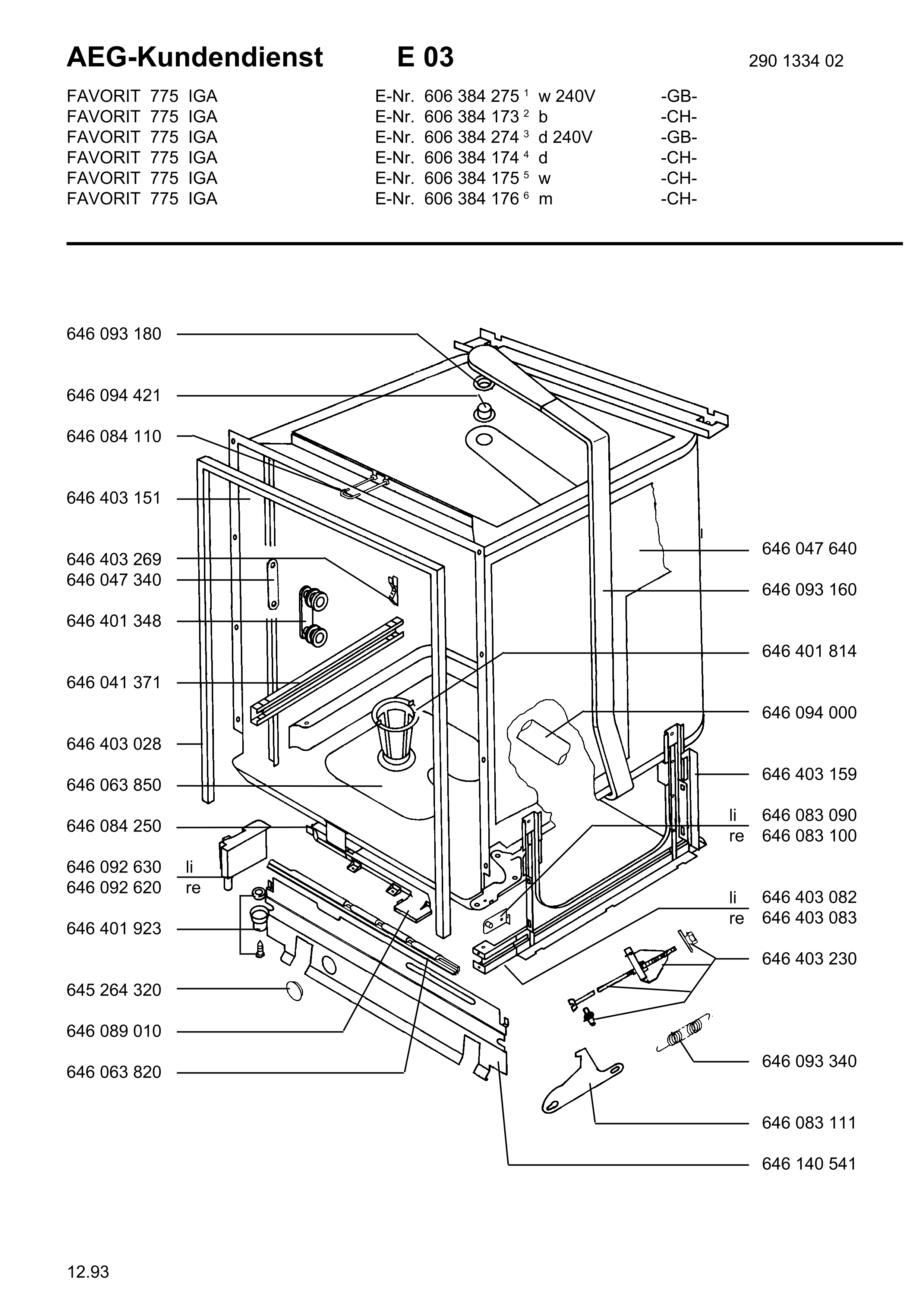 AEG-Kundendienst E 03 290 1334 02

FAVORIT 775 IGA E-Nr. 606 384 275 $^1$ w 240V -GB-
FAVORIT 775 IGA E-Nr. 606 384 173 $^2$ b -CH-
FAVORIT 775 IGA E-Nr. 606 384 274 $^3$ d 240V -GB-
FAVORIT 775 IGA E-Nr. 606 384 174 $^4$ d -CH-
FAVORIT 775 IGA E-Nr. 606 384 175 $^5$ w -CH-
FAVORIT 775 IGA E-Nr. 606 384 176 $^6$ m -CH-

646 093 180
646 094 421
646 084 110
646 403 151
646 403 269
646 047 340
646 401 348
646 041 371
646 403 028
646 063 850
646 084 250
646 092 630 li
646 092 620 re
646 401 923
645 264 320
646 089 010
646 063 820

646 047 640
646 093 160
646 401 814
646 094 000
646 403 159
li 646 083 090
re 646 083 100
li 646 403 082
re 646 403 083
646 403 230
646 093 340
646 083 111
646 140 541

12.93