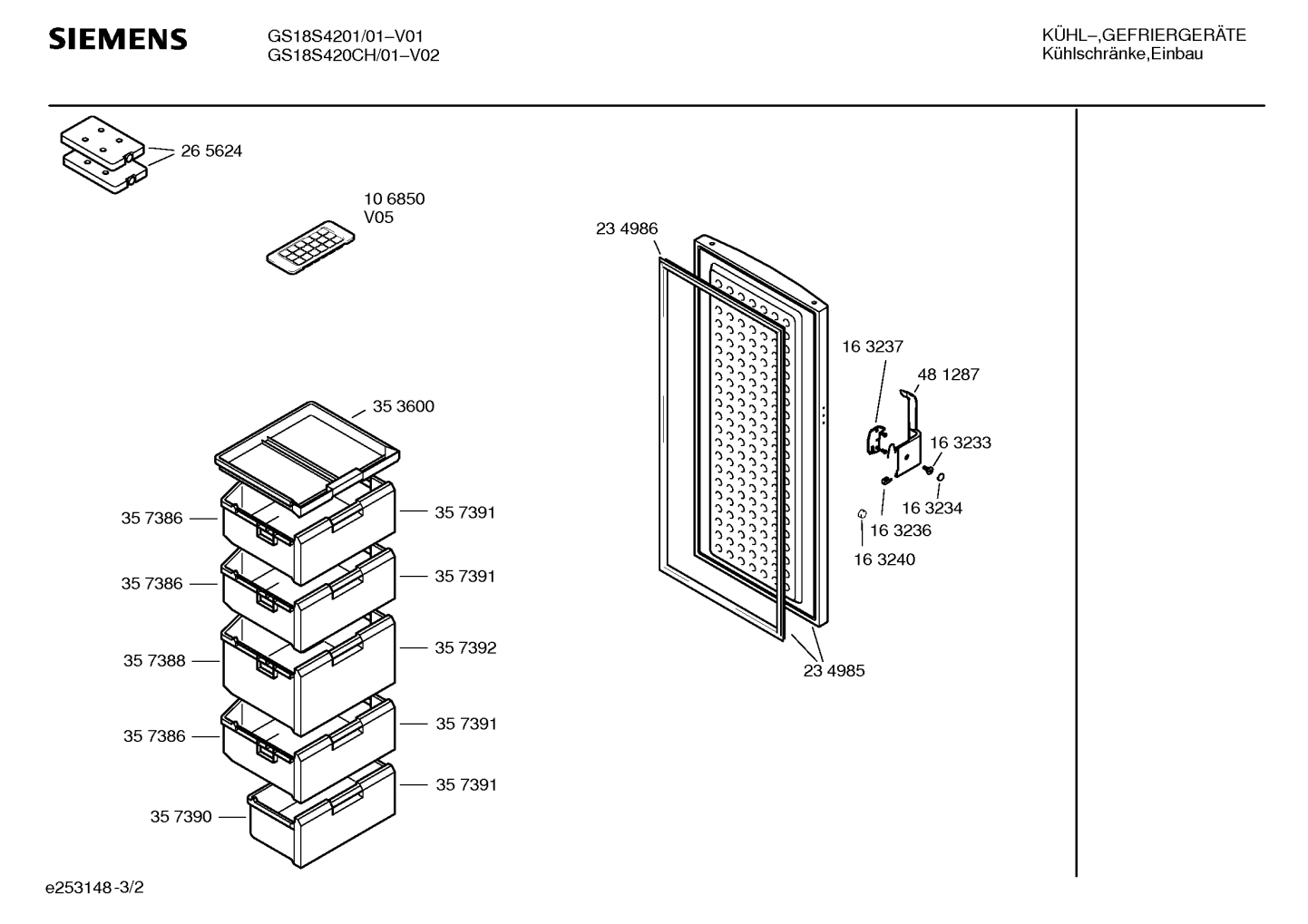 SIEMENS

GS18S4201/01–V01
GS18S420CH/01–V02

KÜHL–,GEFRIERGERÄTE
Kühlschränke,Einbau

26 5624

10 6850
V05

23 4986

16 3237

48 1287

16 3233

16 3234

16 3236

16 3240

23 4985

35 3600

35 7386

35 7391

35 7386

35 7391

35 7388

35 7392

35 7386

35 7391

35 7391

35 7390

e253148-3/2