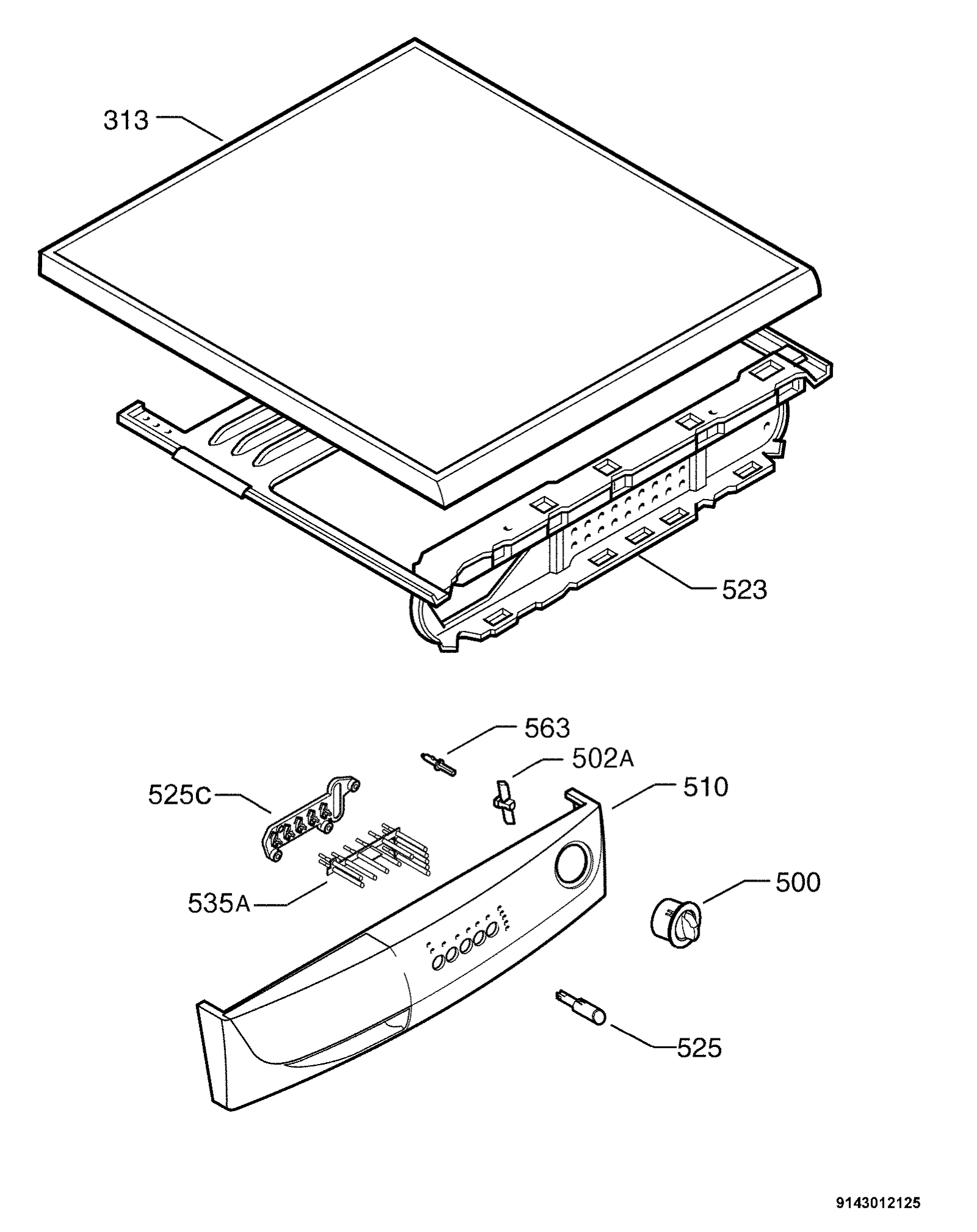 313

523

563

502A

525C

510

535A

500

525

9143012125