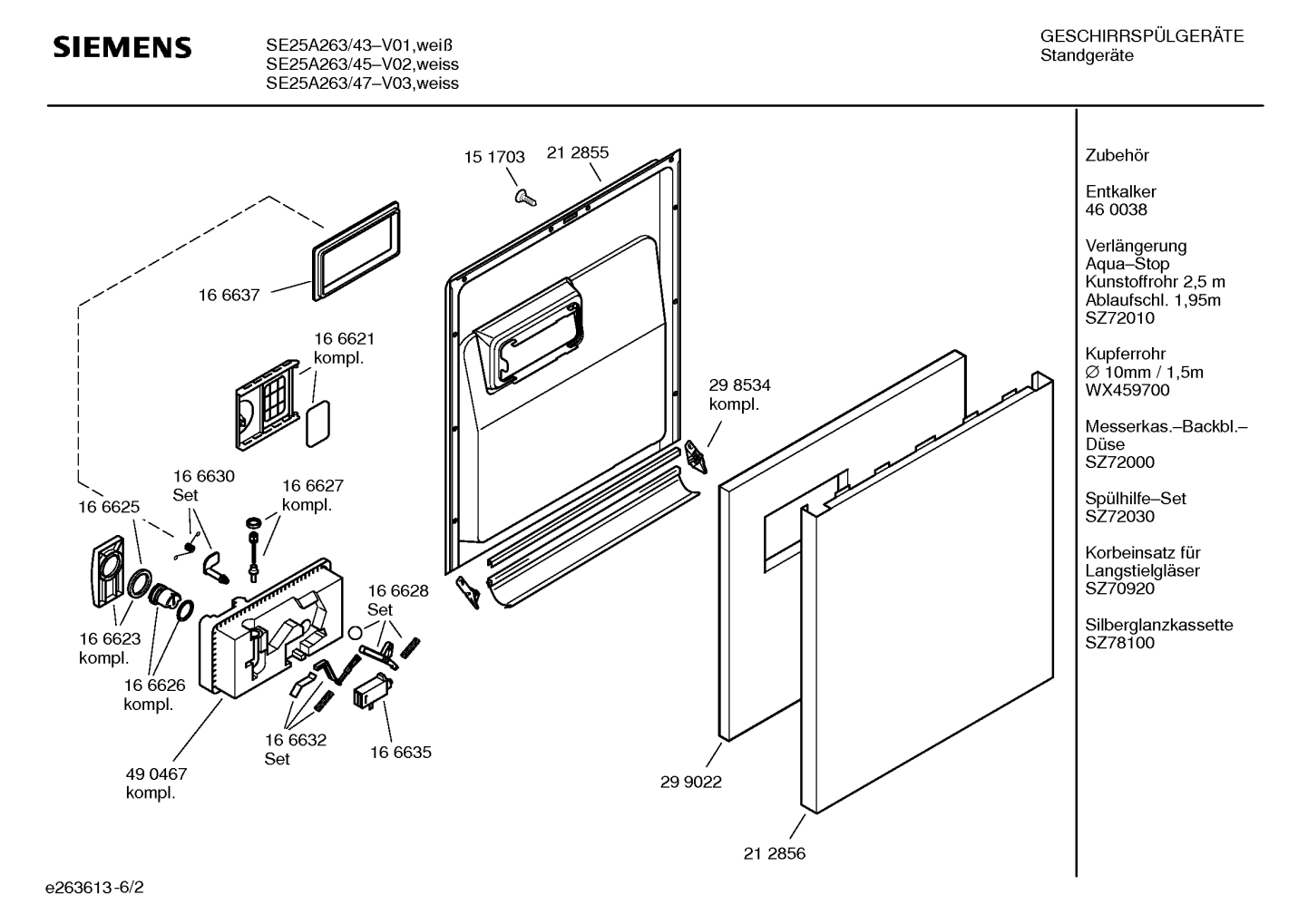 SIEMENS

SE25A263/43–V01,weiß
SE25A263/45–V02,weiss
SE25A263/47–V03,weiss

GESCHIRRSPÜLGERÄTE
Standgeräte

15 1703
21 2855
16 6637
16 6621
kompl.
29 8534
kompl.
16 6630
Set
16 6627
kompl.
16 6625
16 6628
Set
16 6623
kompl.
16 6626
kompl.
16 6632
Set
16 6635
49 0467
kompl.
29 9022
21 2856

Zubehör

Entkalker
46 0038

Verlängerung
Aqua–Stop
Kunstoffrohr 2,5 m
Ablaufschl. 1,95m
SZ72010

Kupferrohr
∅ 10mm / 1,5m
WX459700

Messerkas.–Backbl.–
Düse
SZ72000

Spülhilfe–Set
SZ72030

Korbeinsatz für
Langstielgläser
SZ70920

Silberglanzkassette
SZ78100

e263613-6/2