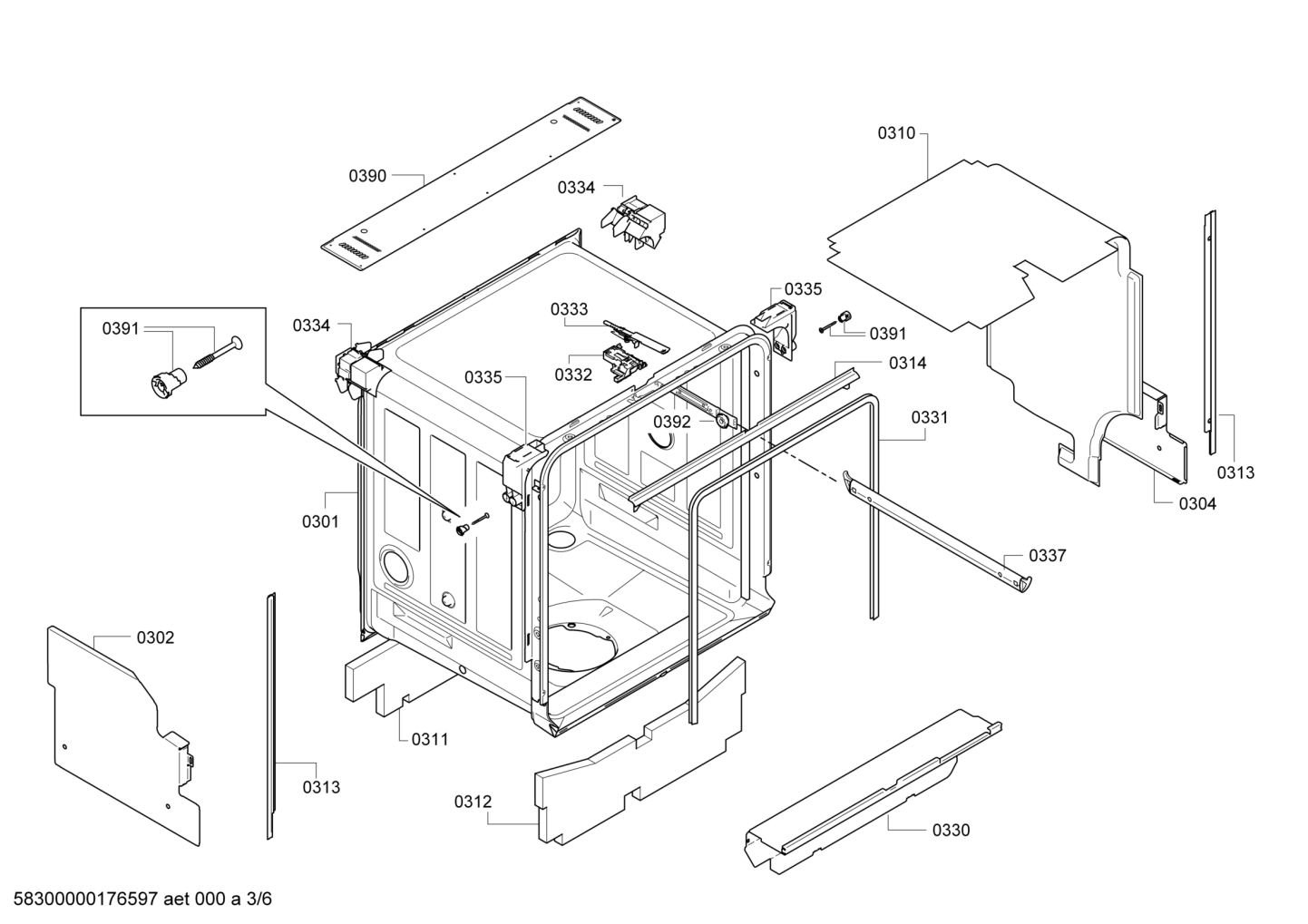 0390
0334
0310
0391
0334
0333
0335
0391
0332
0335
0314
0392
0331
0313
0301
0304
0337
0302
0311
0313
0312
0330
58300000176597 aet 000 a 3/6