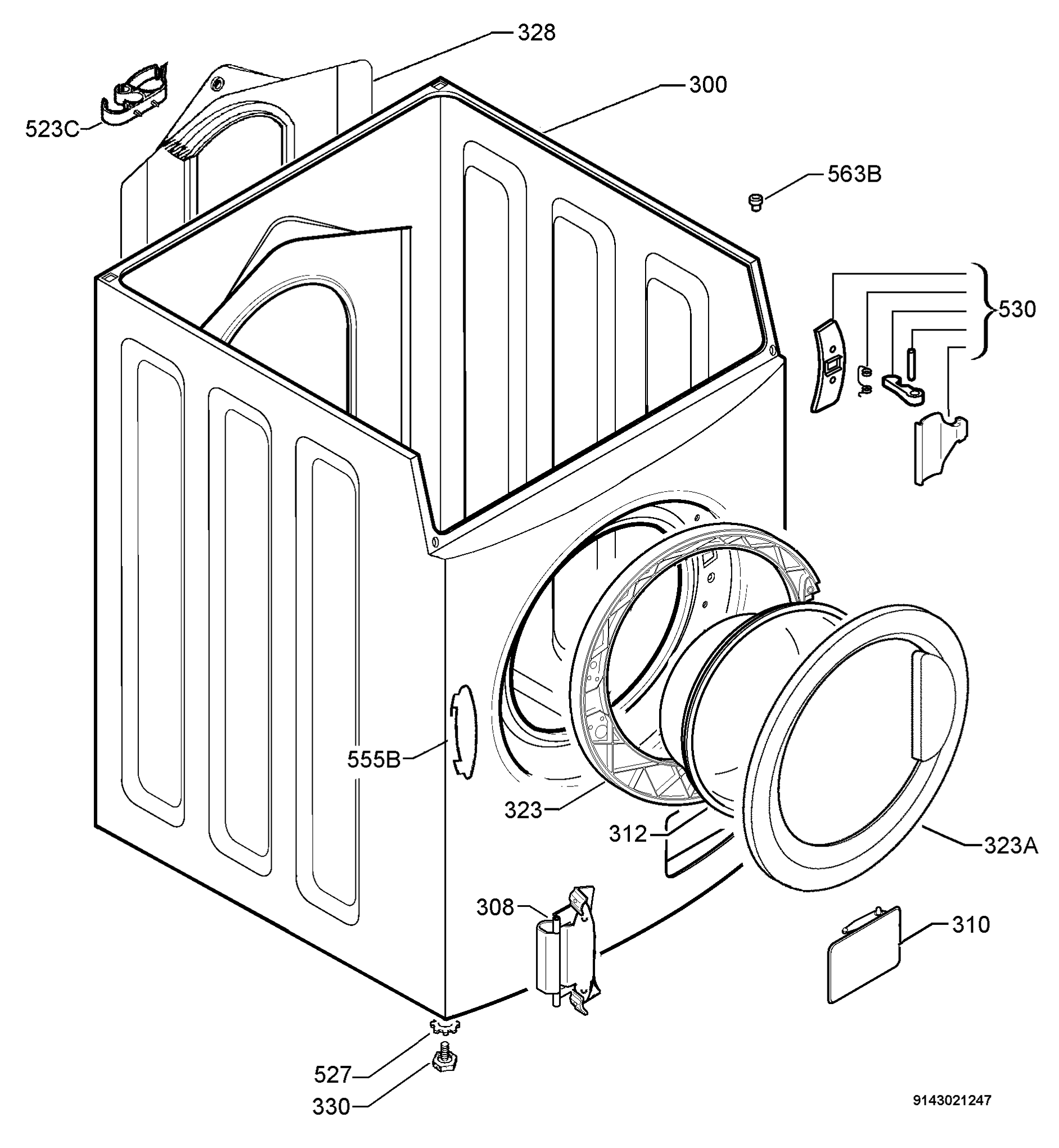 328
300
523C
563B
530
555B
323
312
323A
308
310
527
330
9143021247