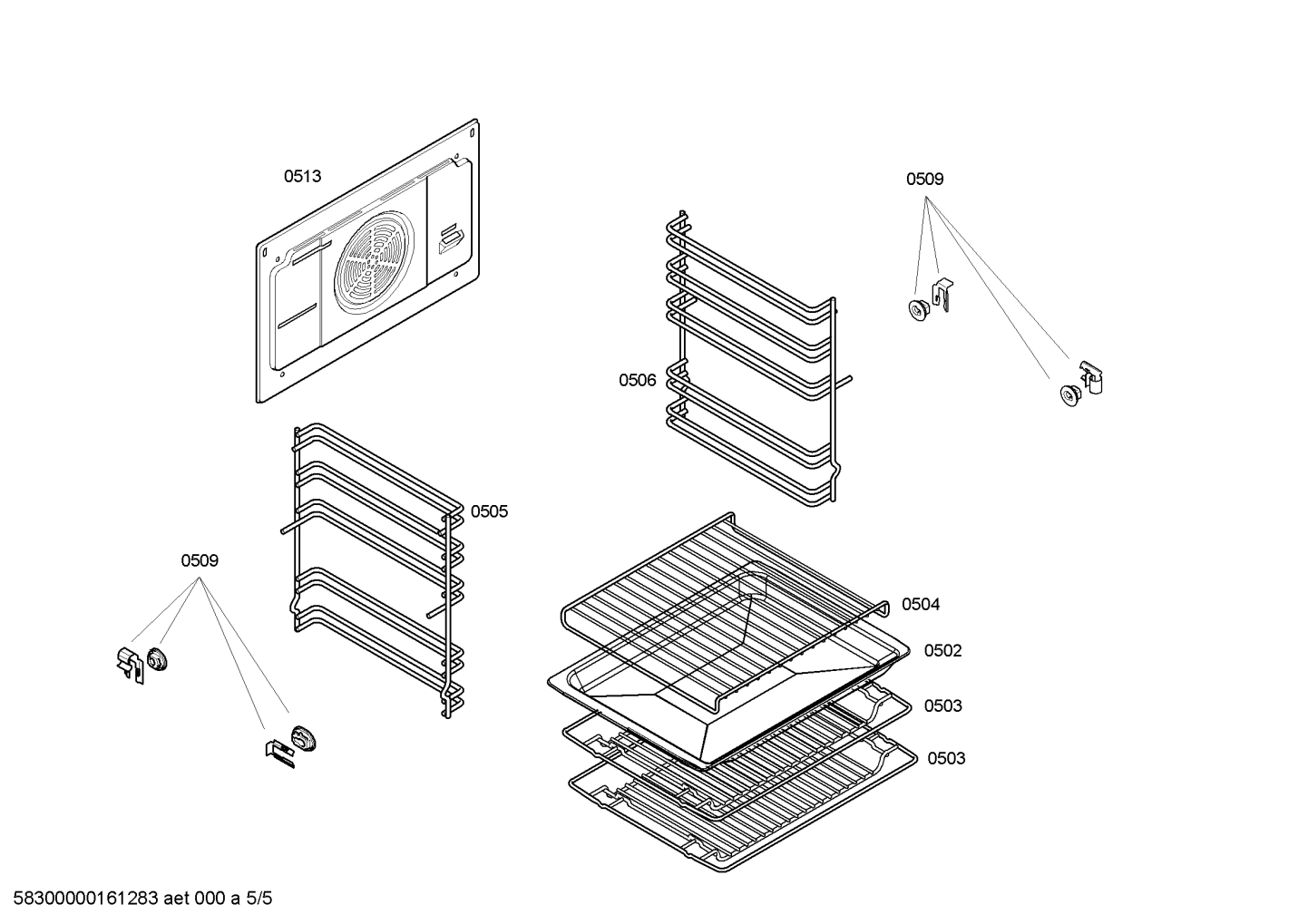 0513

0509

0506

0505

0509

0504

0502

0503

0503

58300000161283 aet 000 a 5/5