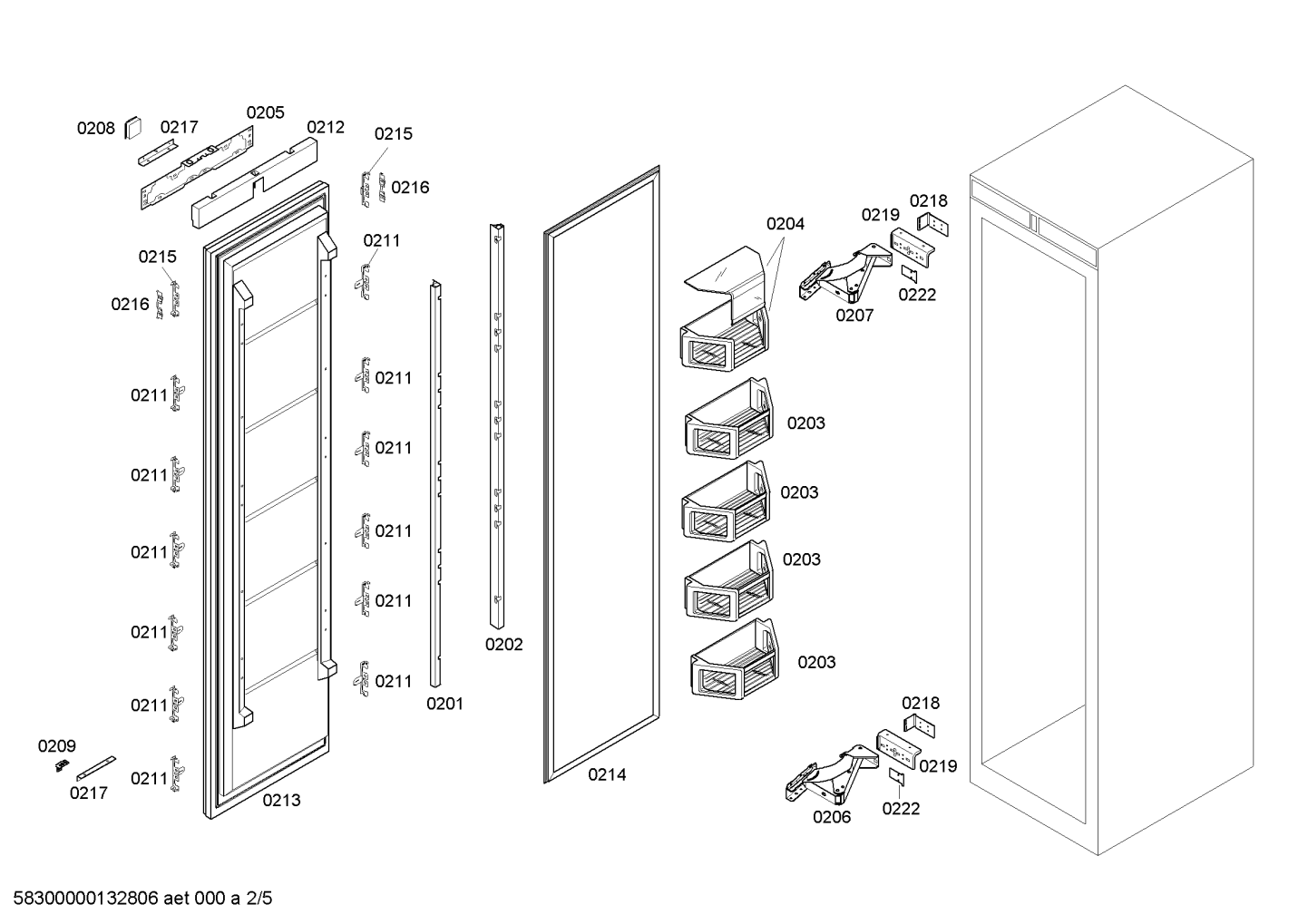 0208 0217 0205 0212

0215
0216

0215
0216

0211

0211
0211
0211
0211

0211
0211
0211
0211
0211
0211
0211

0209
0217

0213

0201

0202

0214

0204

0203
0203
0203
0203

0219 0218
0222
0207

0218
0219
0222
0206

58300000132806 aet 000 a 2/5