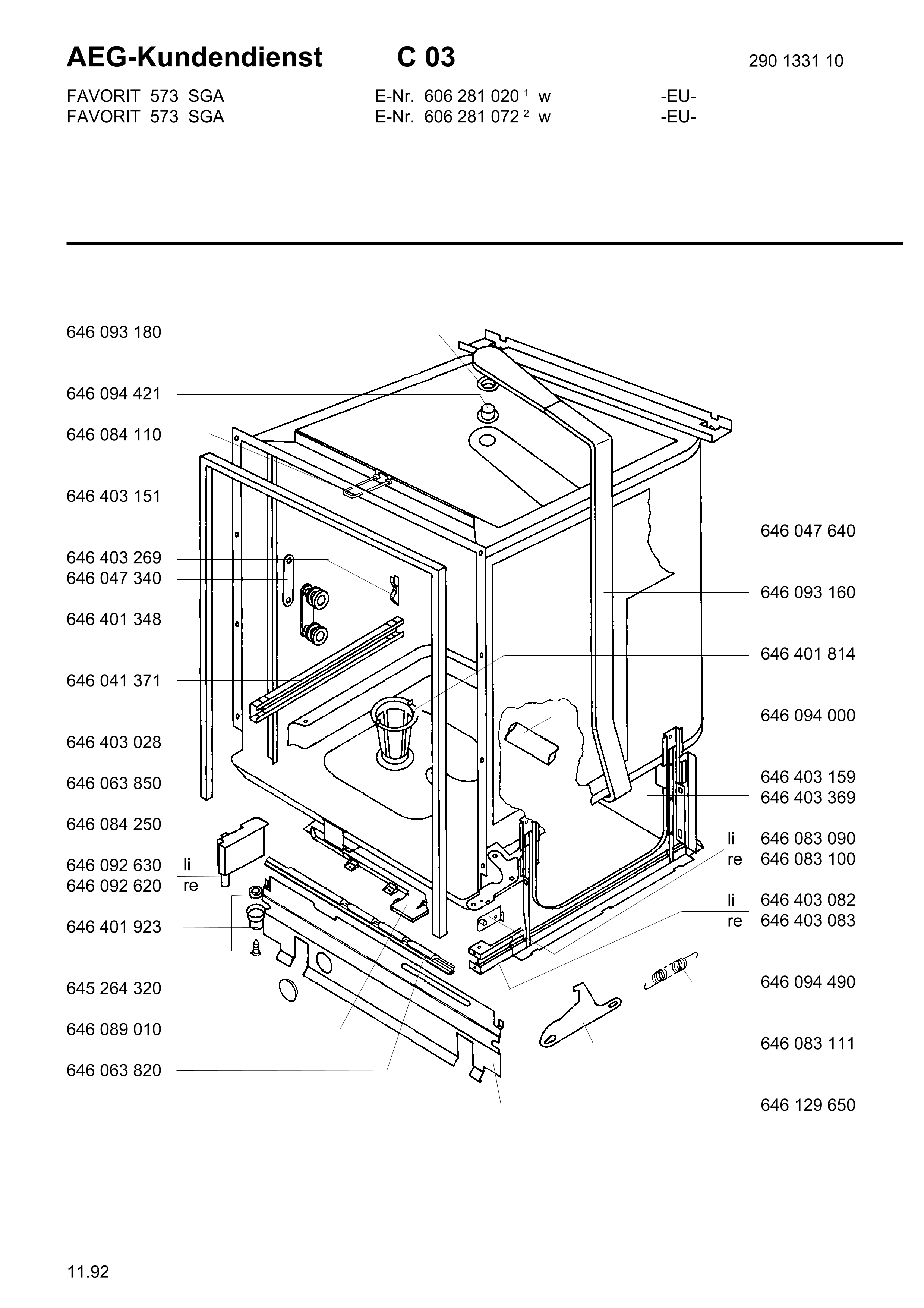 AEG-Kundendienst C 03 290 1331 10

FAVORIT 573 SGA E-Nr. 606 281 020 $^1$ w -EU-
FAVORIT 573 SGA E-Nr. 606 281 072 $^2$ w -EU-

646 093 180
646 094 421
646 084 110
646 403 151
646 403 269
646 047 340
646 401 348
646 041 371
646 403 028
646 063 850
646 084 250
646 092 630 li
646 092 620 re
646 401 923
645 264 320
646 089 010
646 063 820

646 047 640
646 093 160
646 401 814
646 094 000
646 403 159
646 403 369
li 646 083 090
re 646 083 100
li 646 403 082
re 646 403 083
646 094 490
646 083 111
646 129 650

11.92