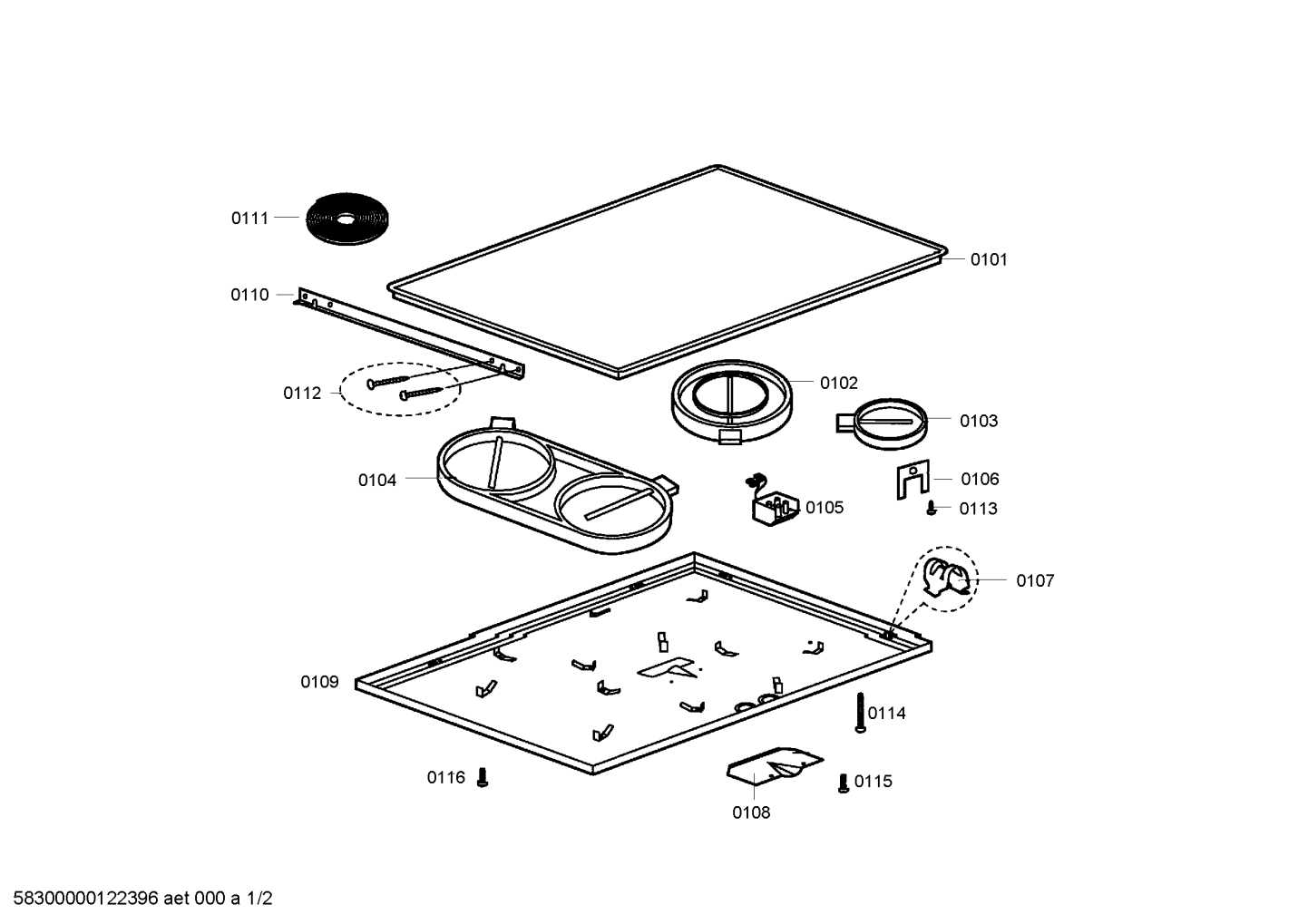 0111
0101
0110
0112
0102
0103
0104
0106
0105
0113
0107
0109
0114
0116
0115
0108

58300000122396 aet 000 a 1/2