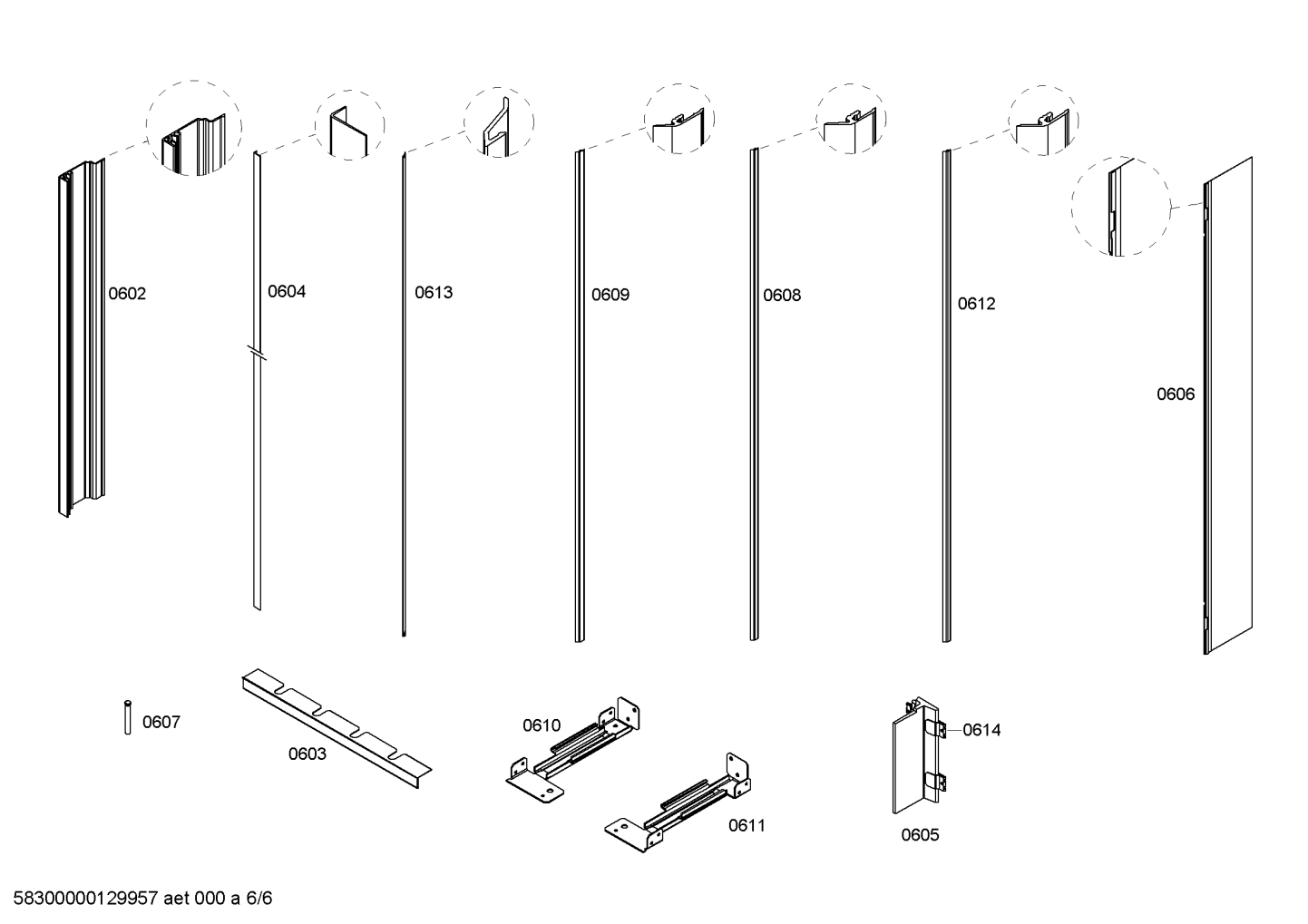 0602

0604

0613

0609

0608

0612

0606

0607

0603

0610

0611

0614

0605

58300000129957 aet 000 a 6/6