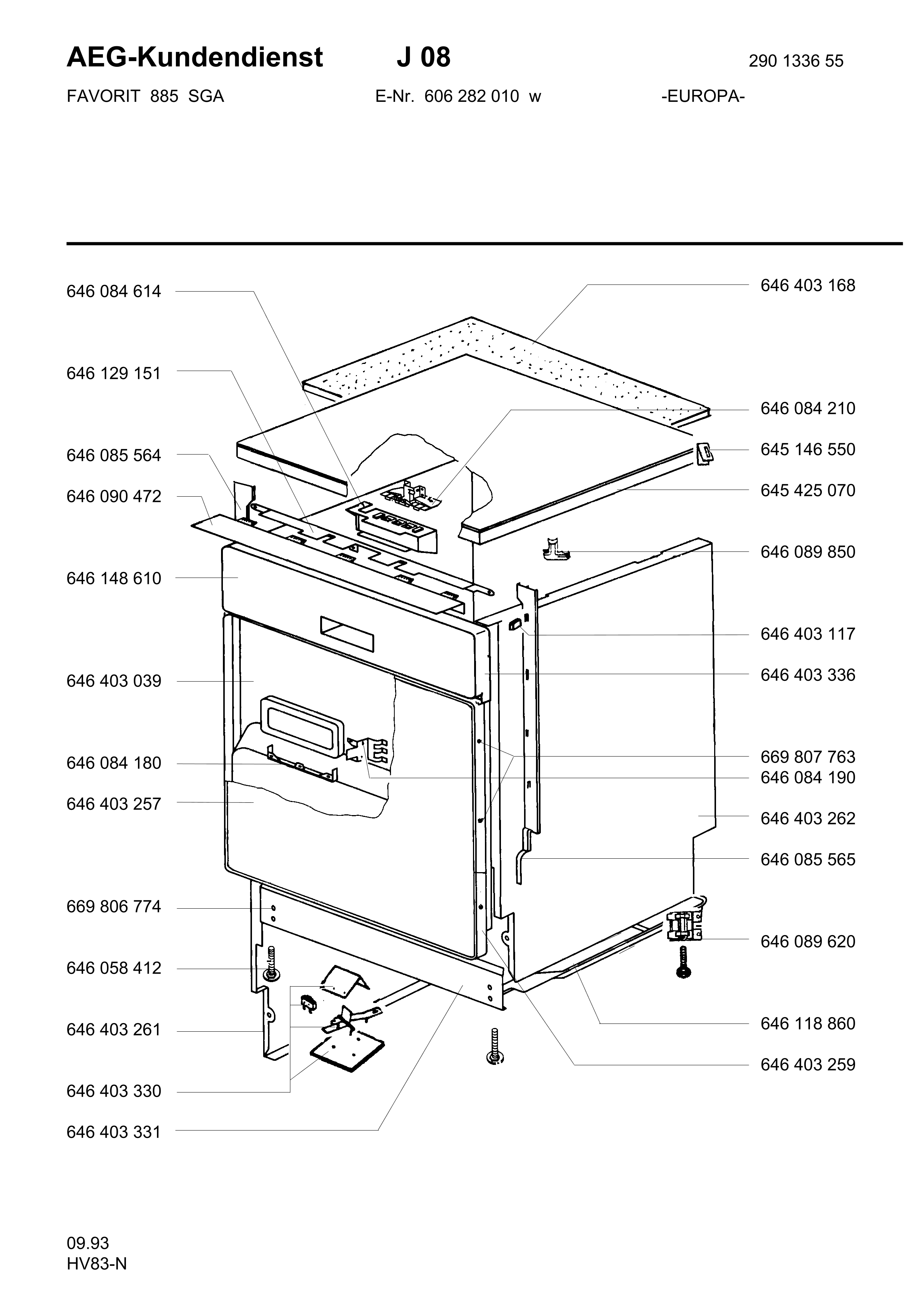 AEG-Kundendienst J 08 290 1336 55

FAVORIT 885 SGA E-Nr. 606 282 010 w -EUROPA-

646 084 614
646 129 151
646 085 564
646 090 472
646 148 610
646 403 039
646 084 180
646 403 257
669 806 774
646 058 412
646 403 261
646 403 330
646 403 331

646 403 168
646 084 210
645 146 550
645 425 070
646 089 850
646 403 117
646 403 336
669 807 763
646 084 190
646 403 262
646 085 565
646 089 620
646 118 860
646 403 259

09.93
HV83-N