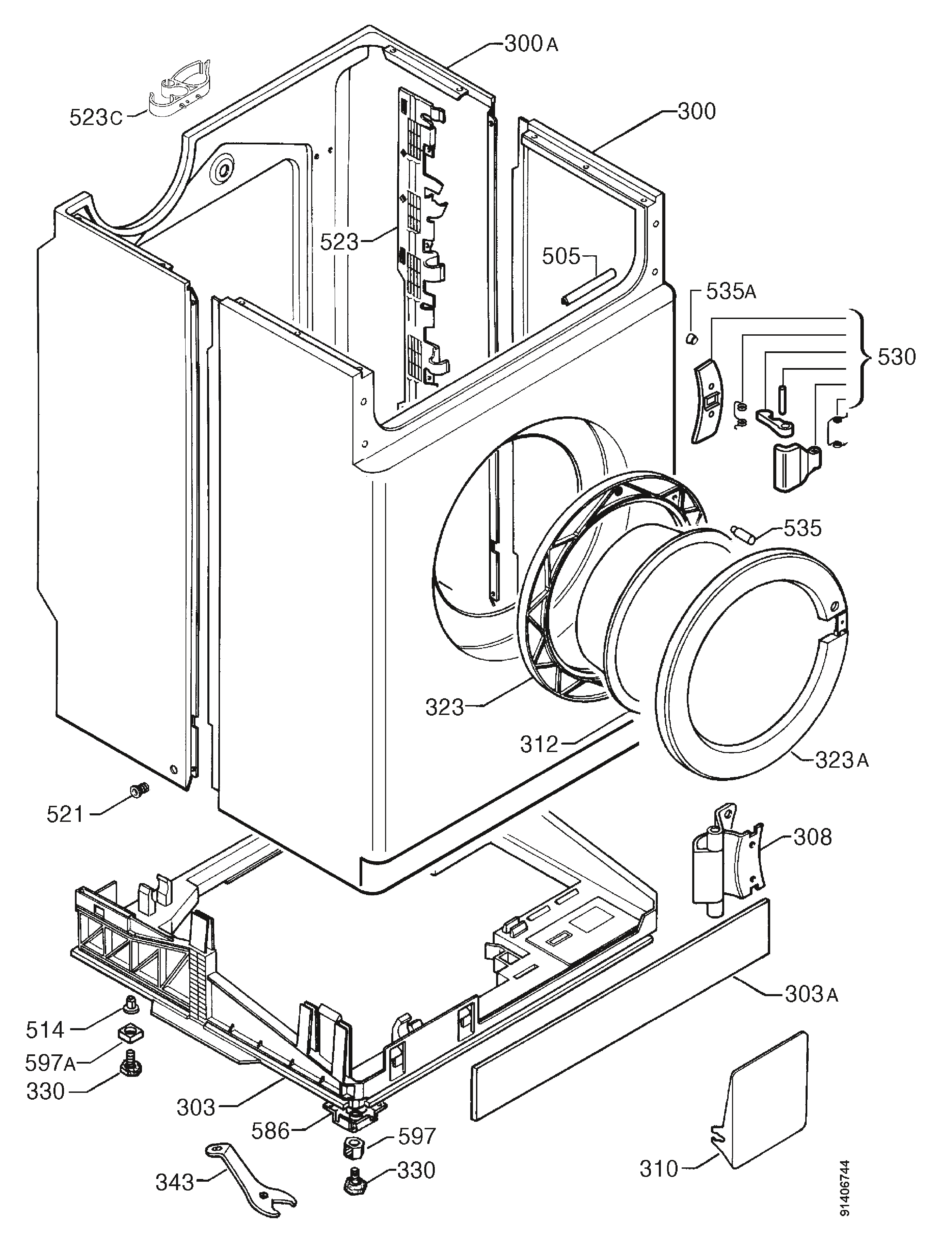 300A
523C
300
523
505
535A
530
535
323
312
323A
521
308
303A
514
597A
330
303
586
597
330
343
310
91406744