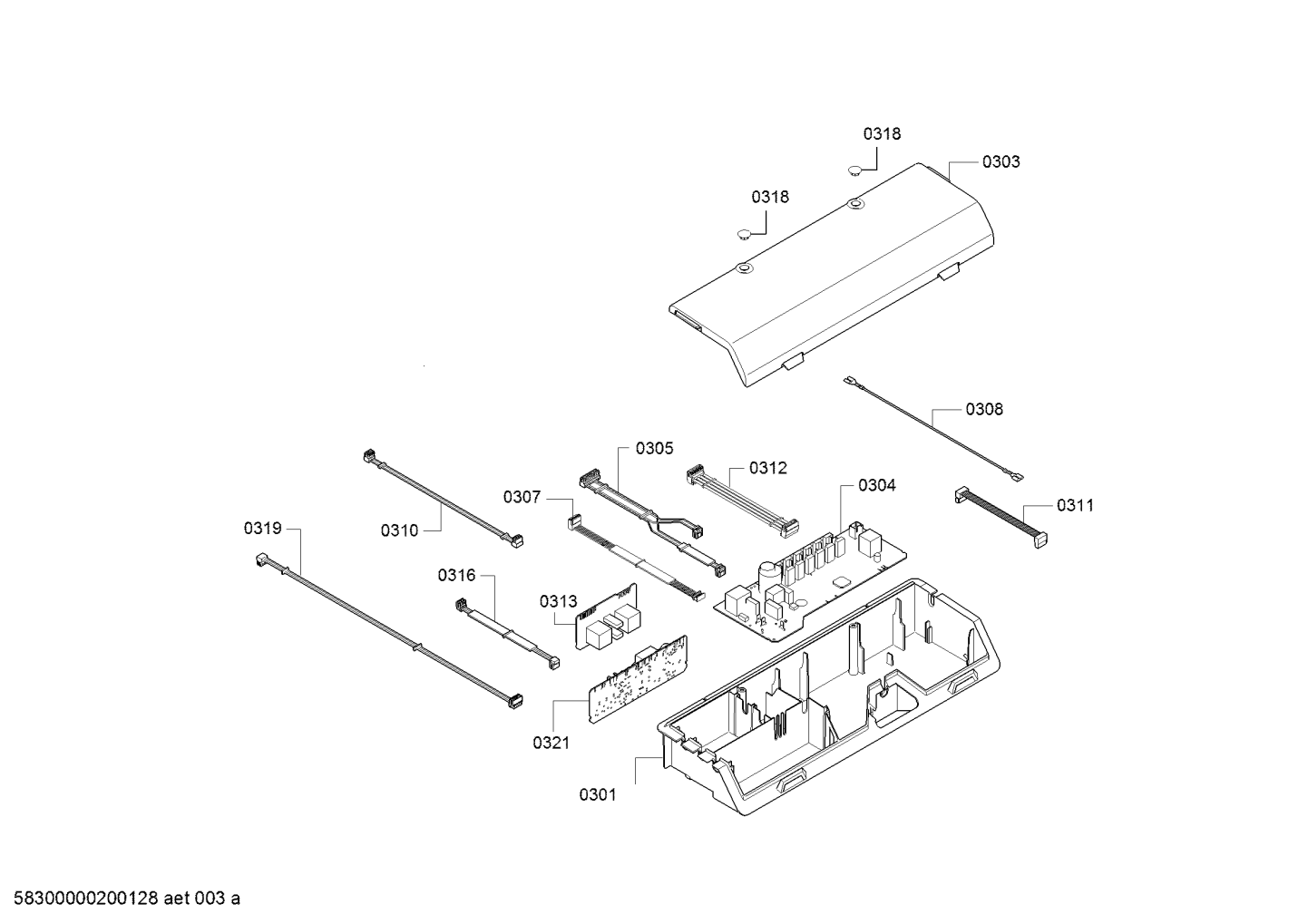 0318
0303
0318
0308
0305
0312
0307
0304
0311
0319
0310
0316
0313
0321
0301
58300000200128 aet 003 a