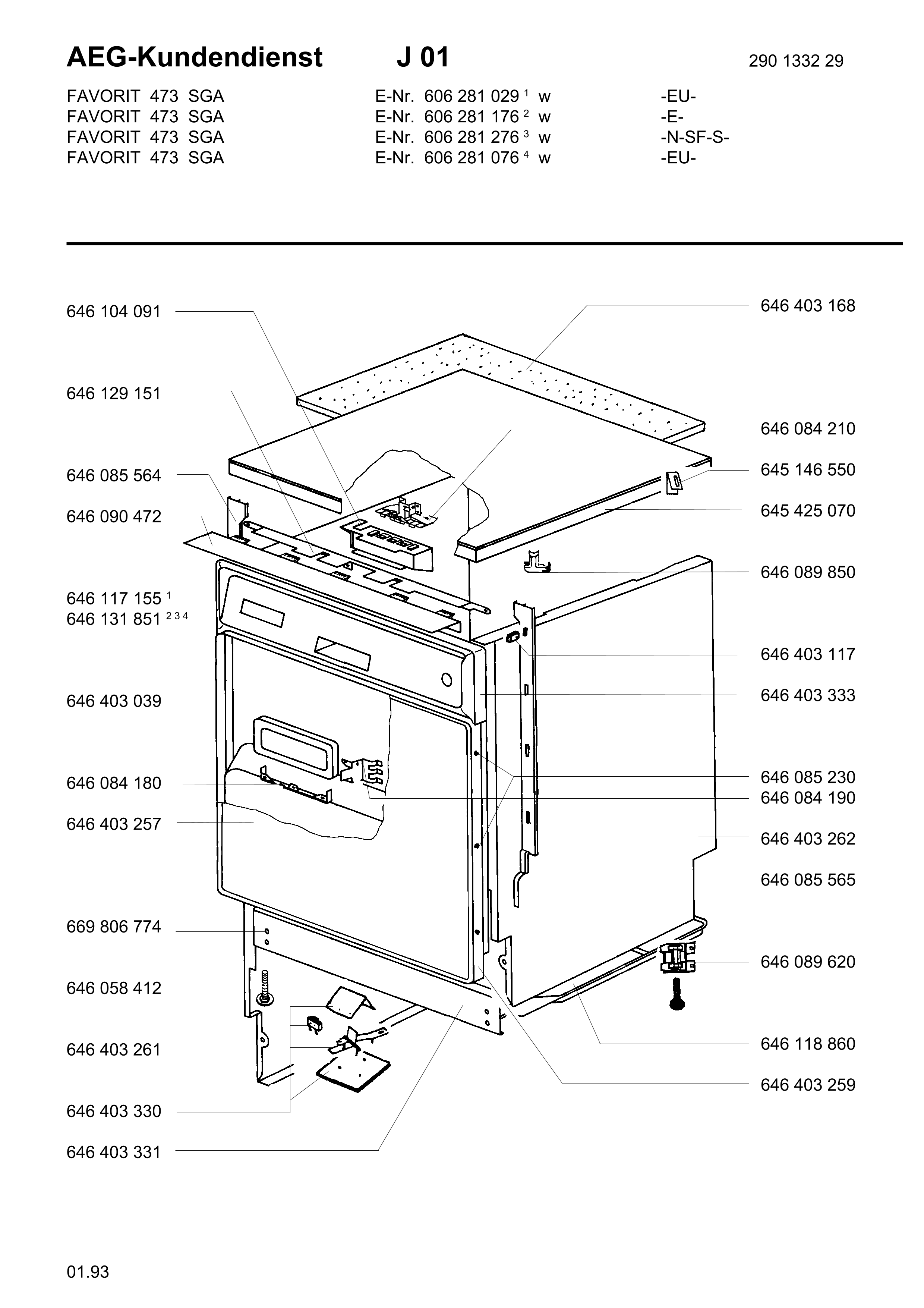 AEG-Kundendienst J 01 290 1332 29

FAVORIT 473 SGA E-Nr. 606 281 029 $^1$ w -EU-
FAVORIT 473 SGA E-Nr. 606 281 176 $^2$ w -E-
FAVORIT 473 SGA E-Nr. 606 281 276 $^3$ w -N-SF-S-
FAVORIT 473 SGA E-Nr. 606 281 076 $^4$ w -EU-

646 104 091
646 129 151
646 085 564
646 090 472
646 117 155 $^1$
646 131 851 $^{2\,3\,4}$
646 403 039
646 084 180
646 403 257
669 806 774
646 058 412
646 403 261
646 403 330
646 403 331

646 403 168
646 084 210
645 146 550
645 425 070
646 089 850
646 403 117
646 403 333
646 085 230
646 084 190
646 403 262
646 085 565
646 089 620
646 118 860
646 403 259

01.93