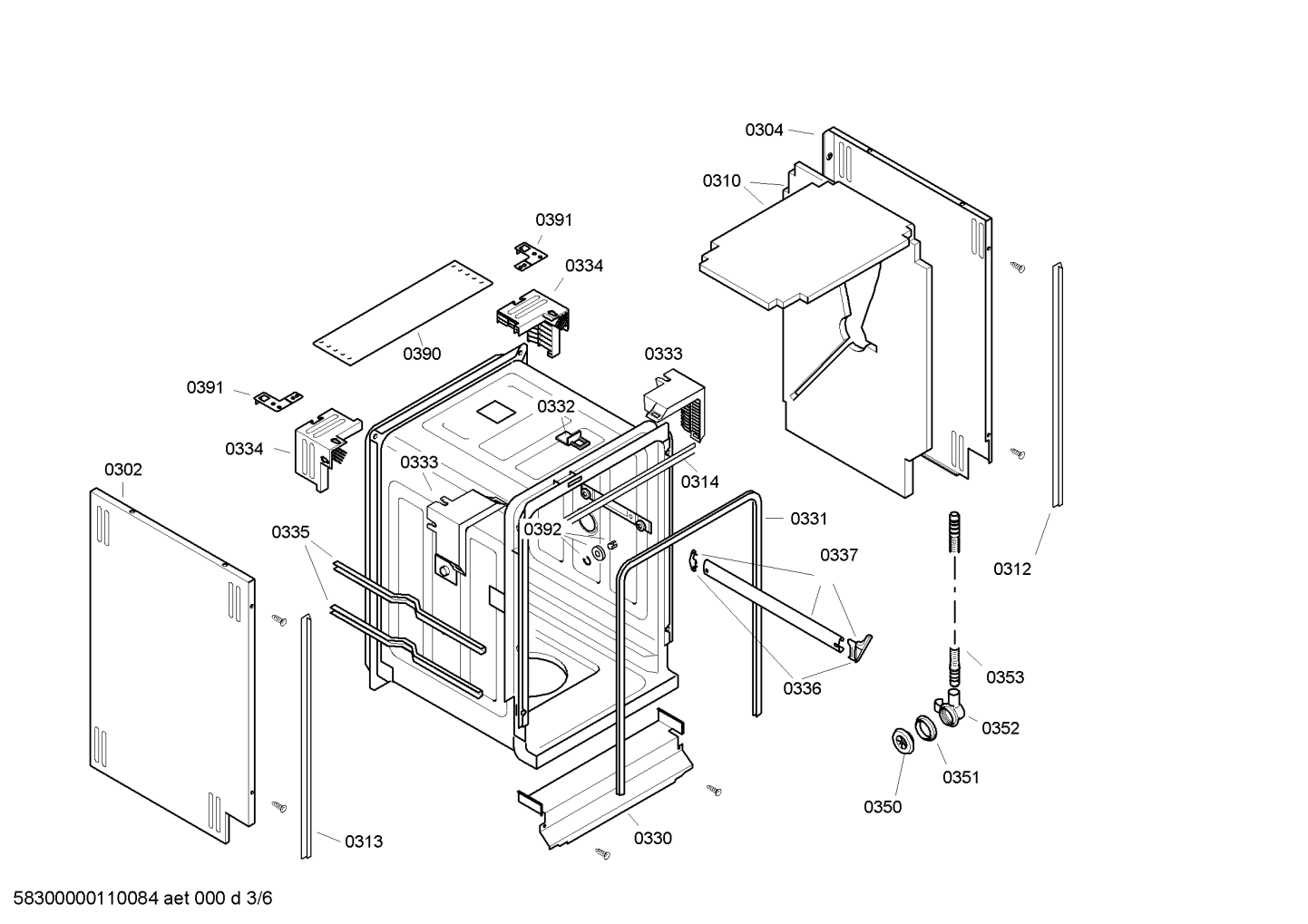 0304
0310
0391
0334
0390
0333
0391
0332
0334
0333
0314
0302
0335
0392
0331
0337
0312
0336
0353
0352
0351
0350
0313
0330

58300000110084 aet 000 d 3/6