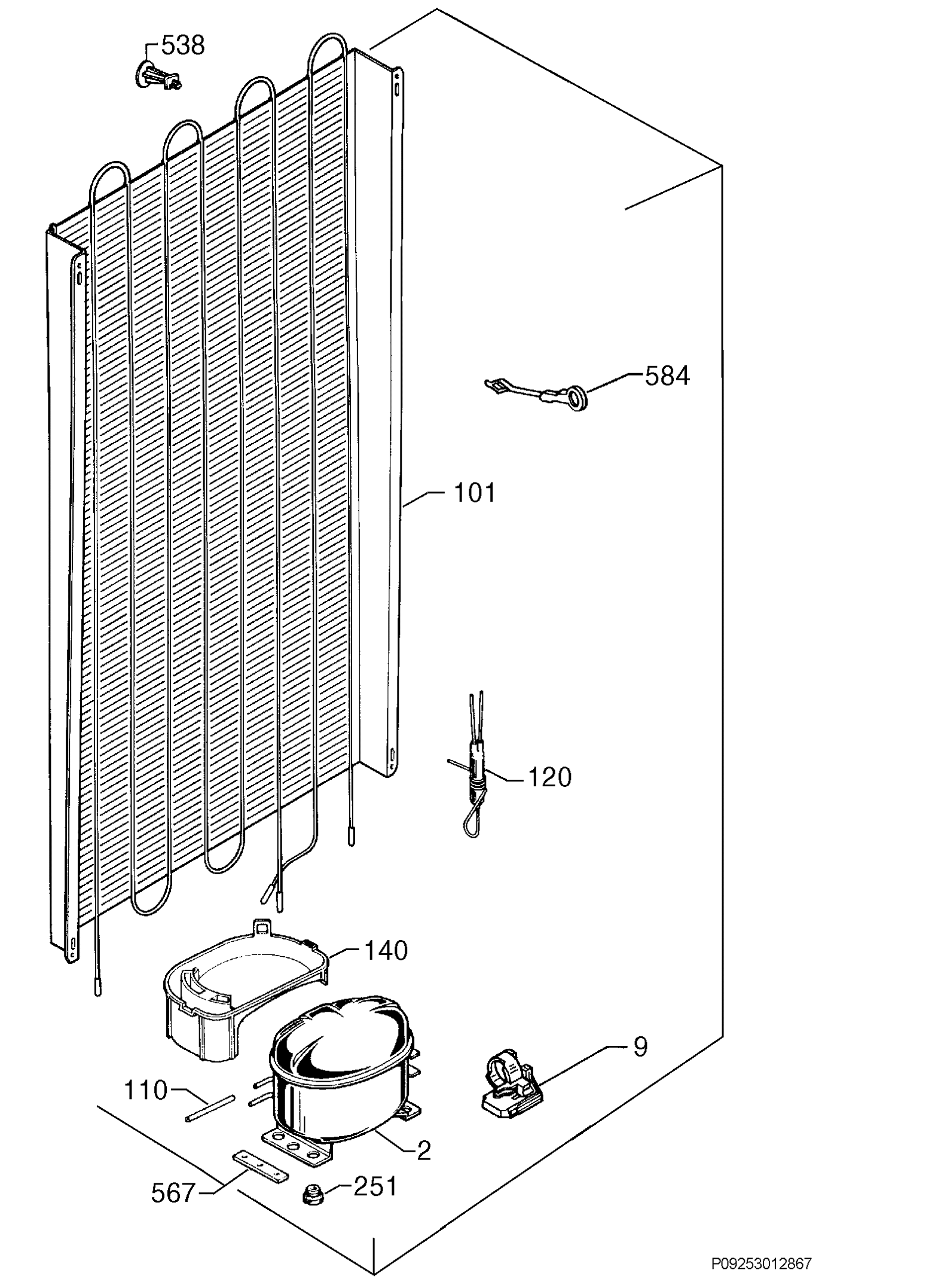 538
584
101
120
140
9
110
2
567
251
P09253012867