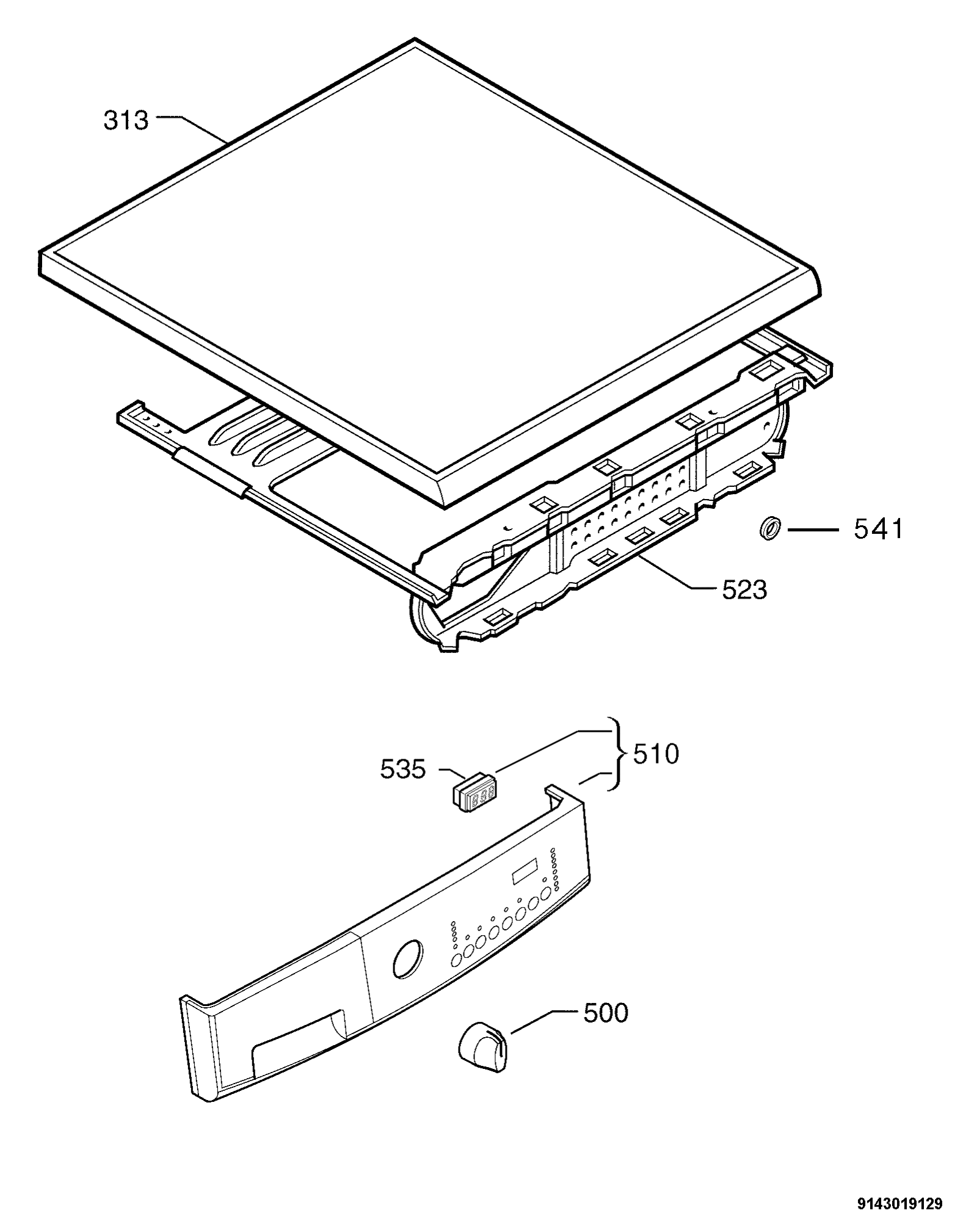 313

541

523

535

510

500

9143019129