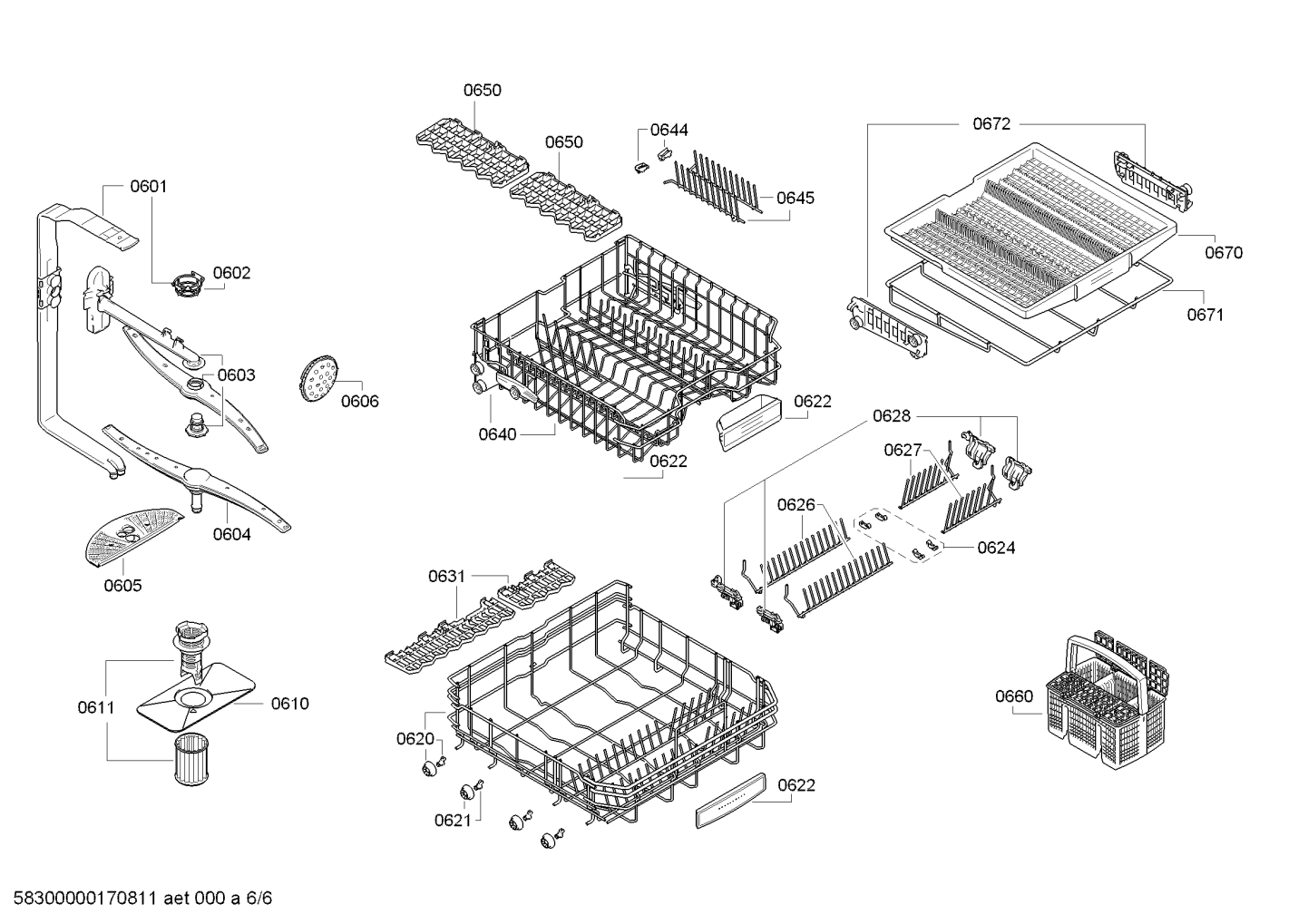 0650
0650
0644
0645
0672
0670
0671
0601
0602
0603
0606
0604
0605
0640
0622
0622
0628
0627
0626
0624
0631
0611
0610
0620
0621
0622
0660

58300000170811 aet 000 a 6/6