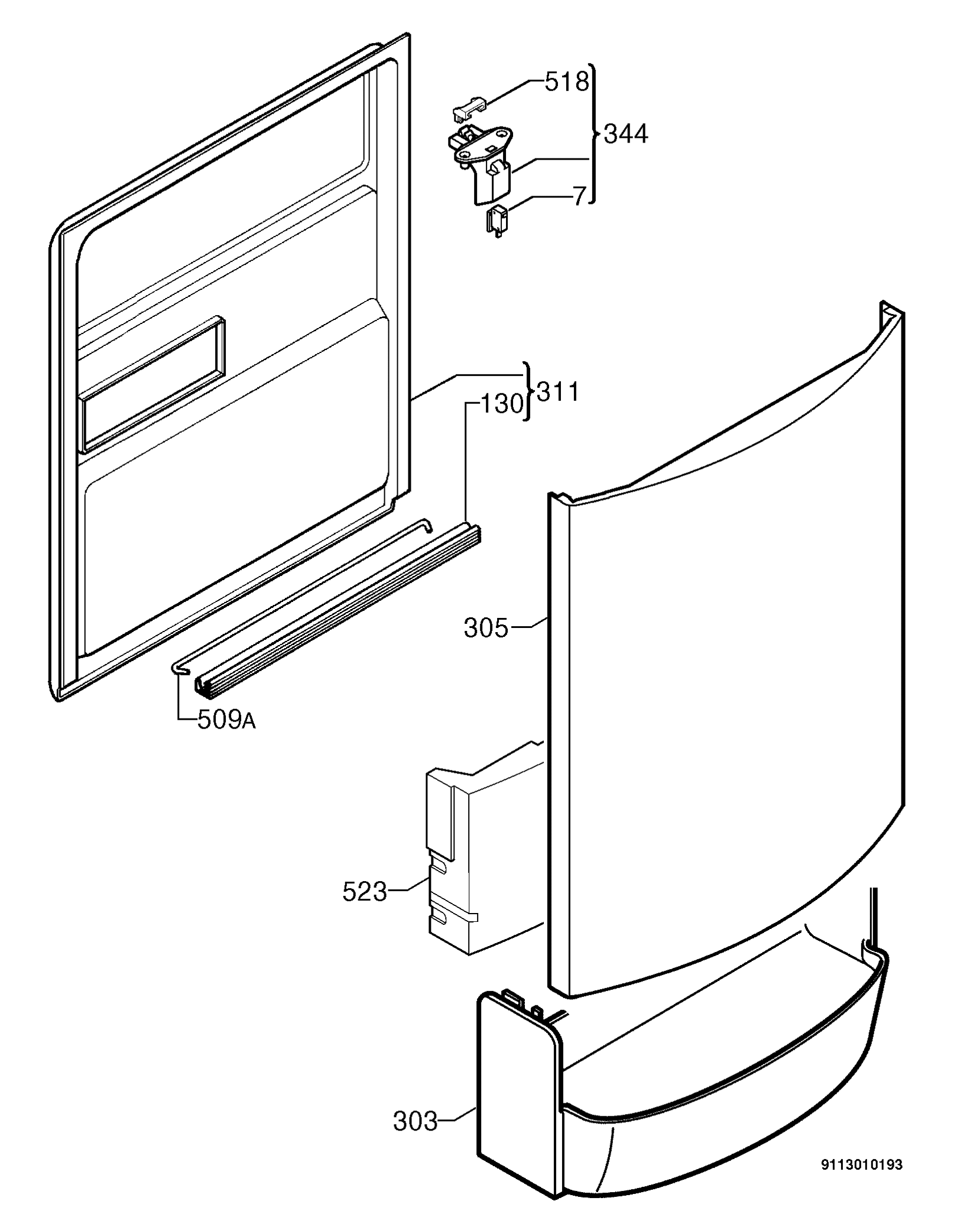 518
344
7
311
130
305
509A
523
303
9113010193