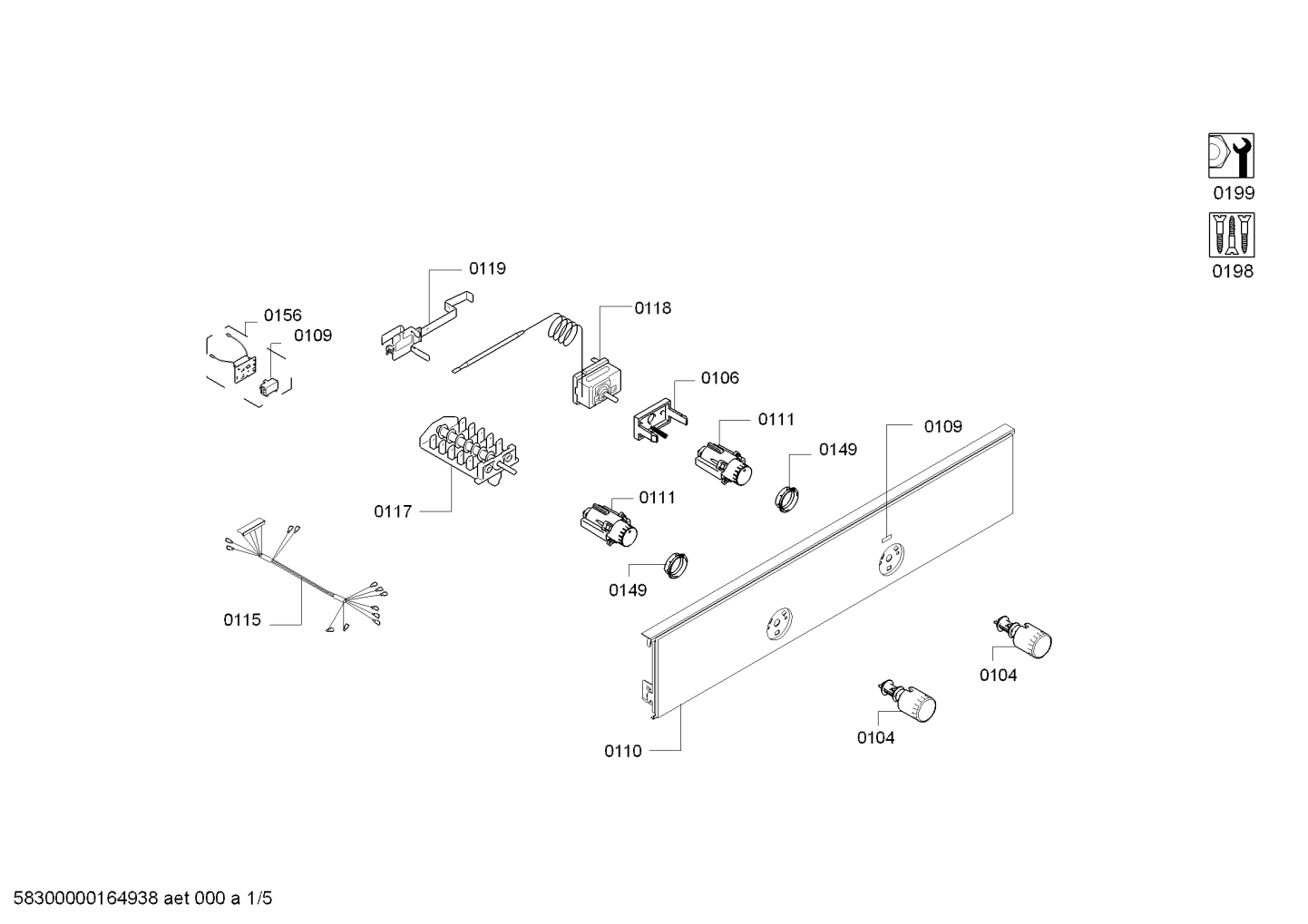 0199

0198

0119

0156

0109

0118

0106

0111

0109

0149

0117

0111

0149

0115

0104

0104

0110

58300000164938 aet 000 a 1/5