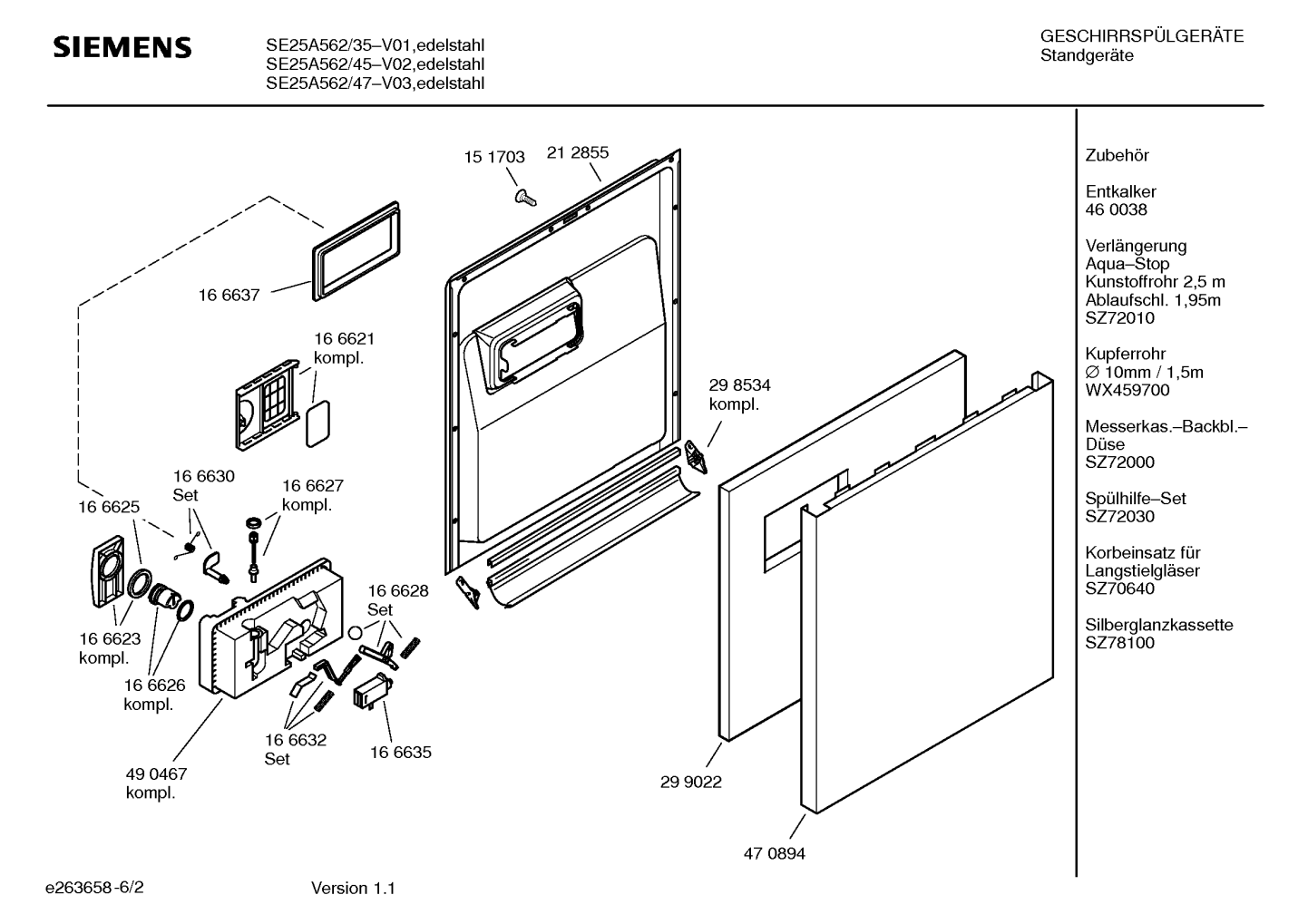 SIEMENS

SE25A562/35–V01,edelstahl
SE25A562/45–V02,edelstahl
SE25A562/47–V03,edelstahl

GESCHIRRSPÜLGERÄTE
Standgeräte

15 1703
21 2855
16 6637
16 6621
kompl.
29 8534
kompl.
16 6630
Set
16 6627
kompl.
16 6625
16 6628
Set
16 6623
kompl.
16 6626
kompl.
16 6632
Set
16 6635
49 0467
kompl.
29 9022
47 0894

Zubehör

Entkalker
46 0038

Verlängerung
Aqua–Stop
Kunstoffrohr 2,5 m
Ablaufschl. 1,95m
SZ72010

Kupferrohr
∅ 10mm / 1,5m
WX459700

Messerkas.–Backbl.–
Düse
SZ72000

Spülhilfe–Set
SZ72030

Korbeinsatz für
Langstielgläser
SZ70640

Silberglanzkassette
SZ78100

e263658-6/2

Version 1.1