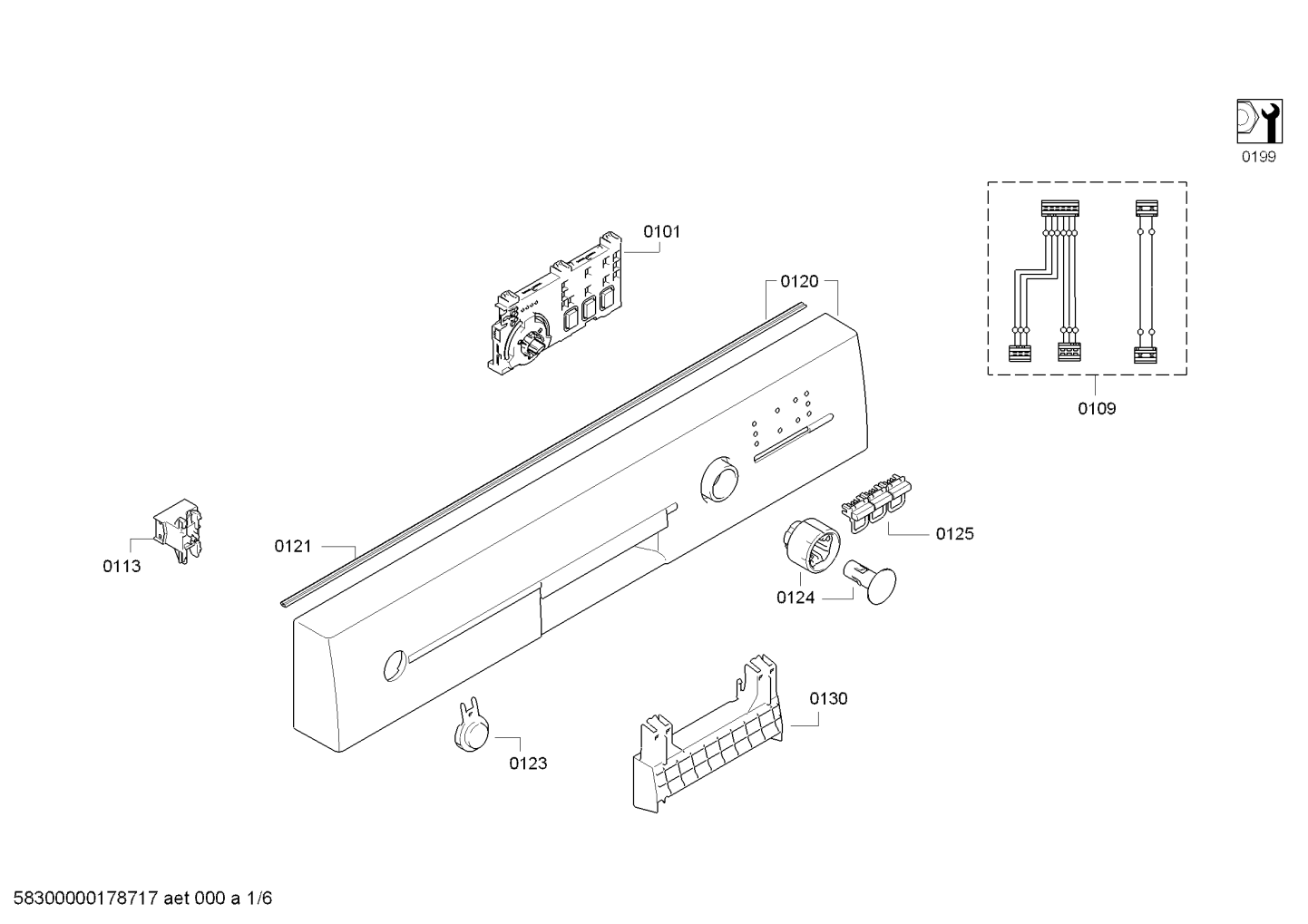 0199

0101

0120

0109

0113

0121

0125

0124

0130

0123

58300000178717 aet 000 a 1/6