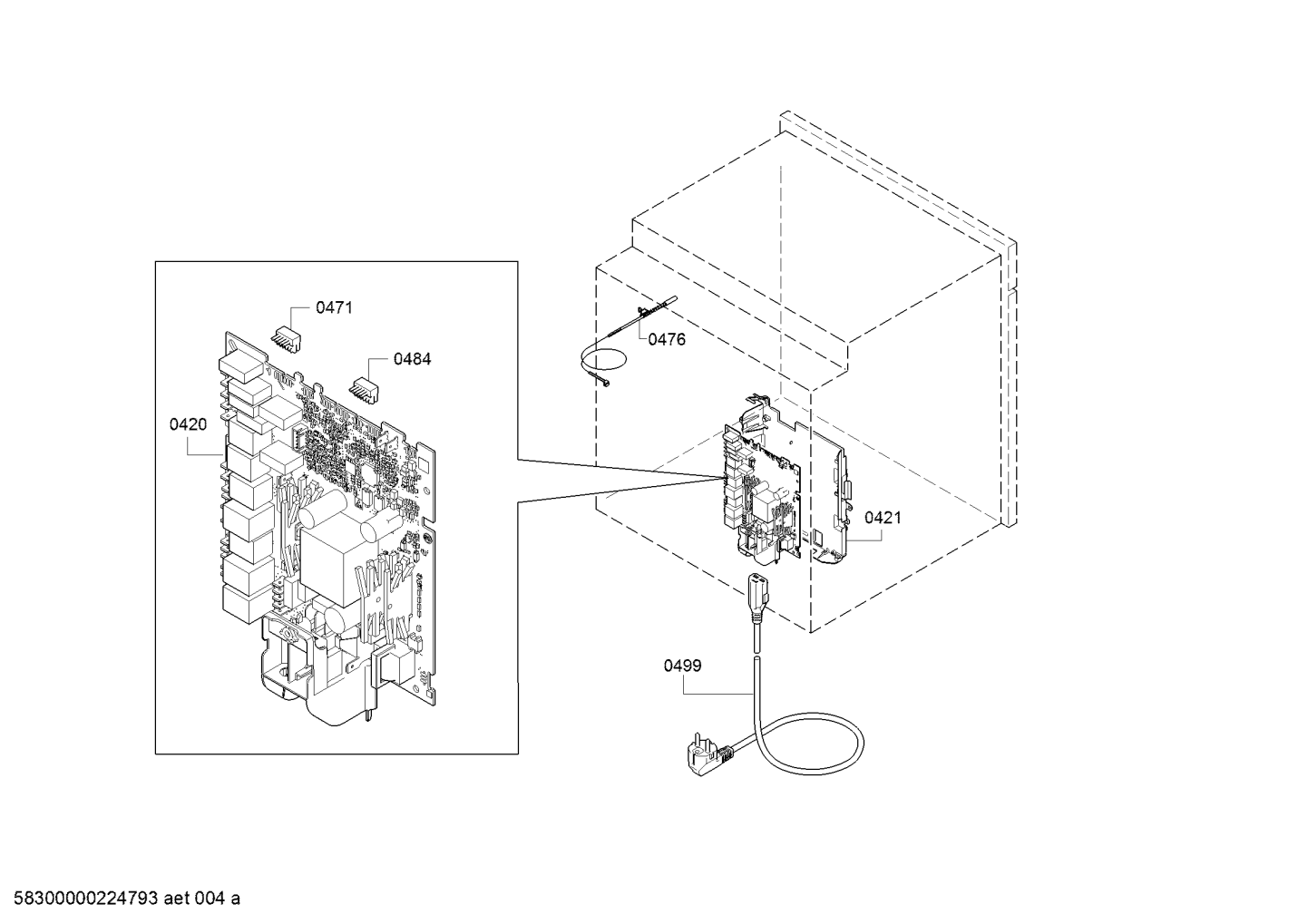 0471

0484

0420

0476

0421

0499

58300000224793 aet 004 a