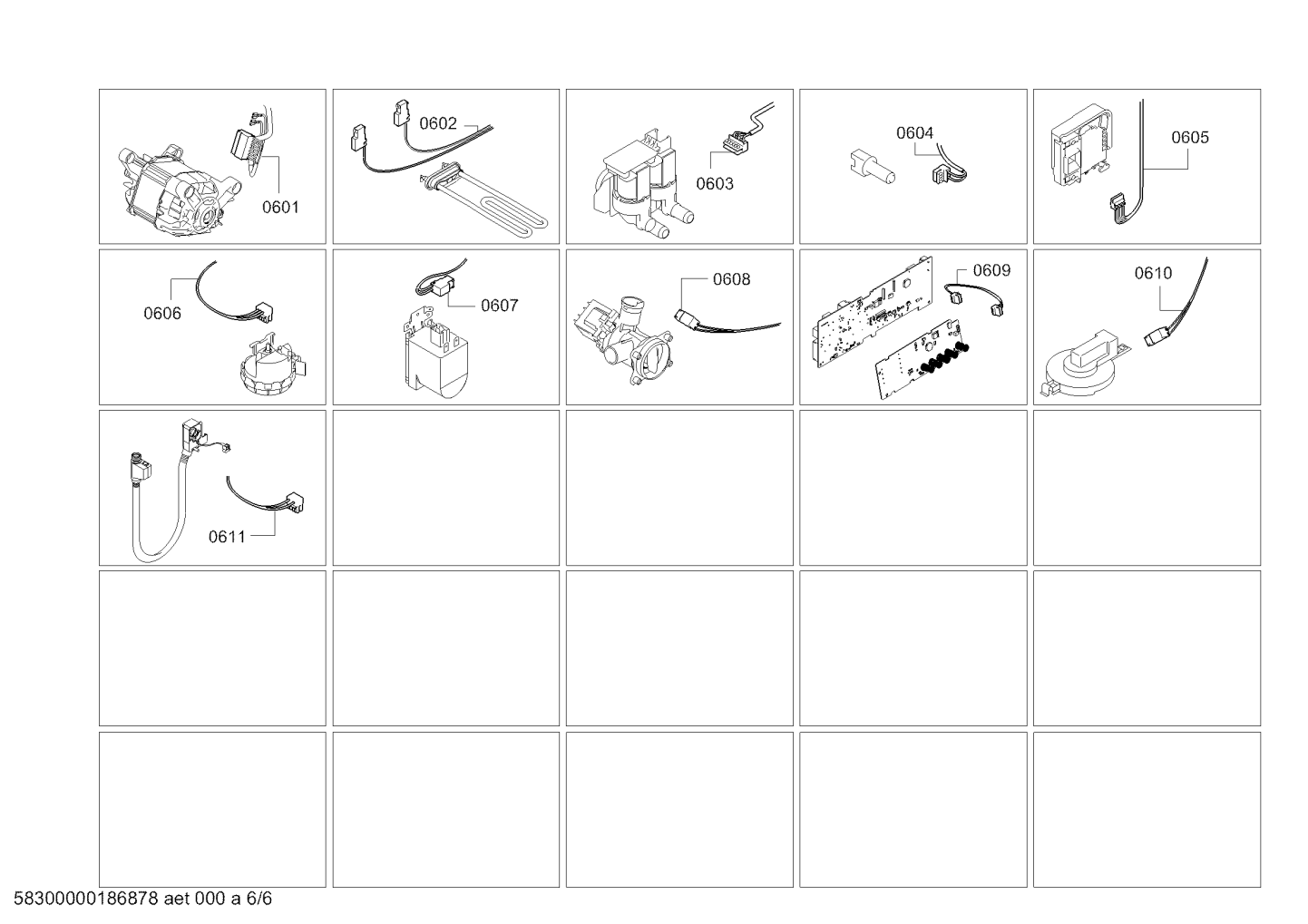 0601

0602

0603

0604

0605

0606

0607

0608

0609

0610

0611

58300000186878 aet 000 a 6/6