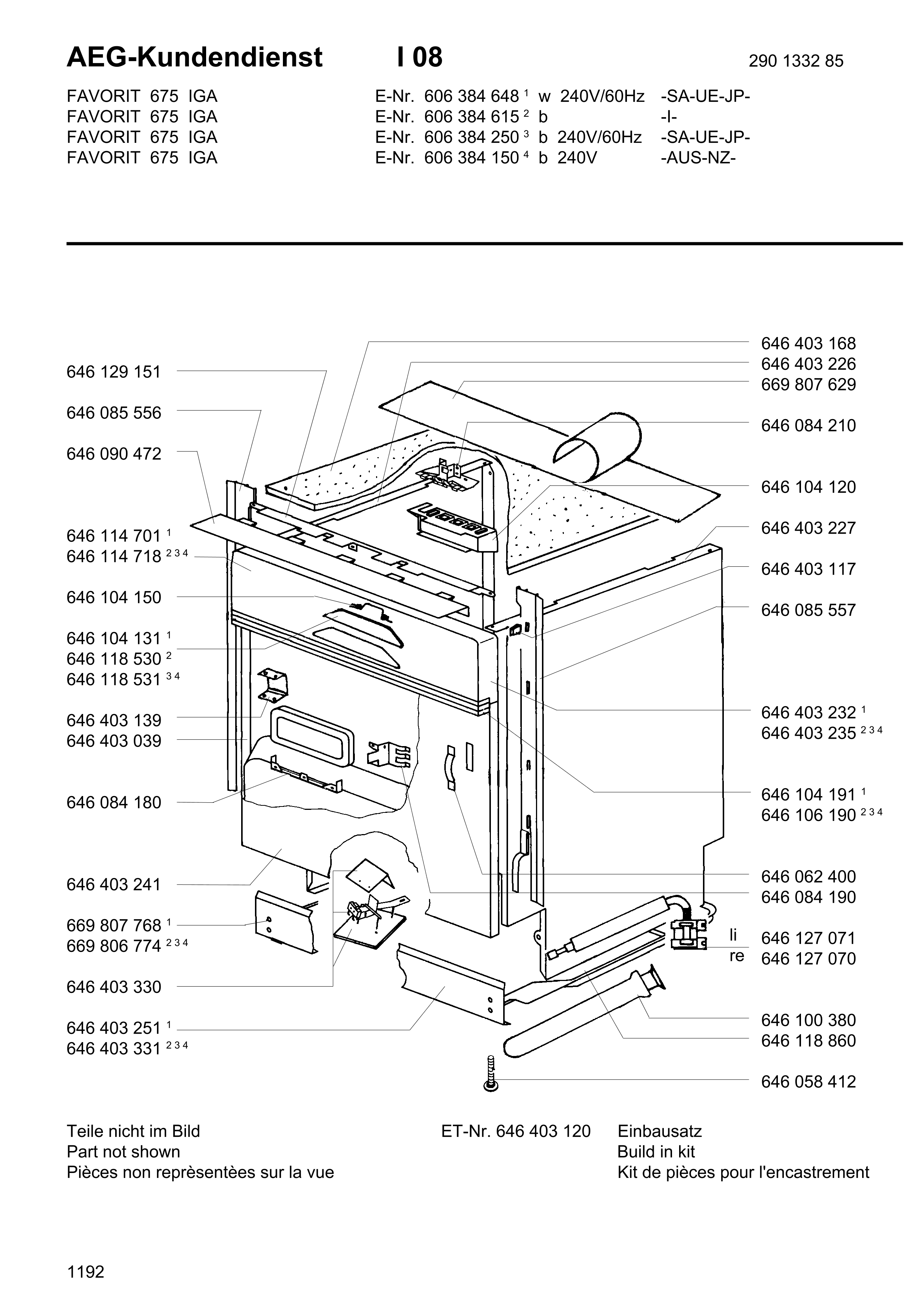 AEG-Kundendienst I 08 290 1332 85

FAVORIT 675 IGA E-Nr. 606 384 648 $^1$ w 240V/60Hz -SA-UE-JP-
FAVORIT 675 IGA E-Nr. 606 384 615 $^2$ b -I-
FAVORIT 675 IGA E-Nr. 606 384 250 $^3$ b 240V/60Hz -SA-UE-JP-
FAVORIT 675 IGA E-Nr. 606 384 150 $^4$ b 240V -AUS-NZ-

646 129 151
646 085 556
646 090 472
646 114 701 $^1$
646 114 718 $^{2\,3\,4}$
646 104 150
646 104 131 $^1$
646 118 530 $^2$
646 118 531 $^{3\,4}$
646 403 139
646 403 039
646 084 180
646 403 241
669 807 768 $^1$
669 806 774 $^{2\,3\,4}$
646 403 330
646 403 251 $^1$
646 403 331 $^{2\,3\,4}$

646 403 168
646 403 226
669 807 629
646 084 210
646 104 120
646 403 227
646 403 117
646 085 557
646 403 232 $^1$
646 403 235 $^{2\,3\,4}$
646 104 191 $^1$
646 106 190 $^{2\,3\,4}$
646 062 400
646 084 190
li 646 127 071
re 646 127 070
646 100 380
646 118 860
646 058 412

Teile nicht im Bild
Part not shown
Pièces non reprèsentèes sur la vue

ET-Nr. 646 403 120 Einbausatz
Build in kit
Kit de pièces pour l'encastrement

1192