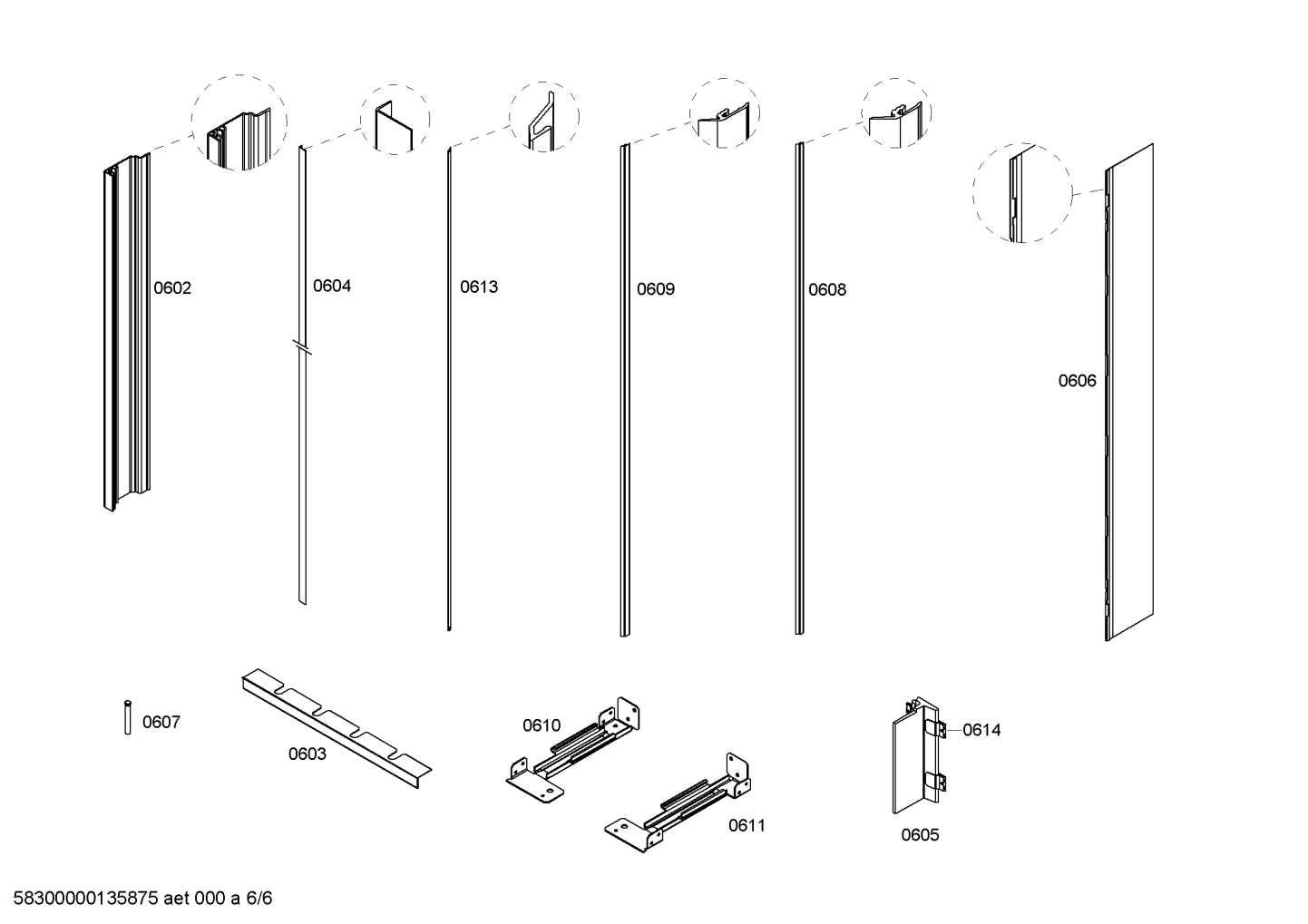 0602
0604
0613
0609
0608
0606
0607
0603
0610
0611
0614
0605

58300000135875 aet 000 a 6/6