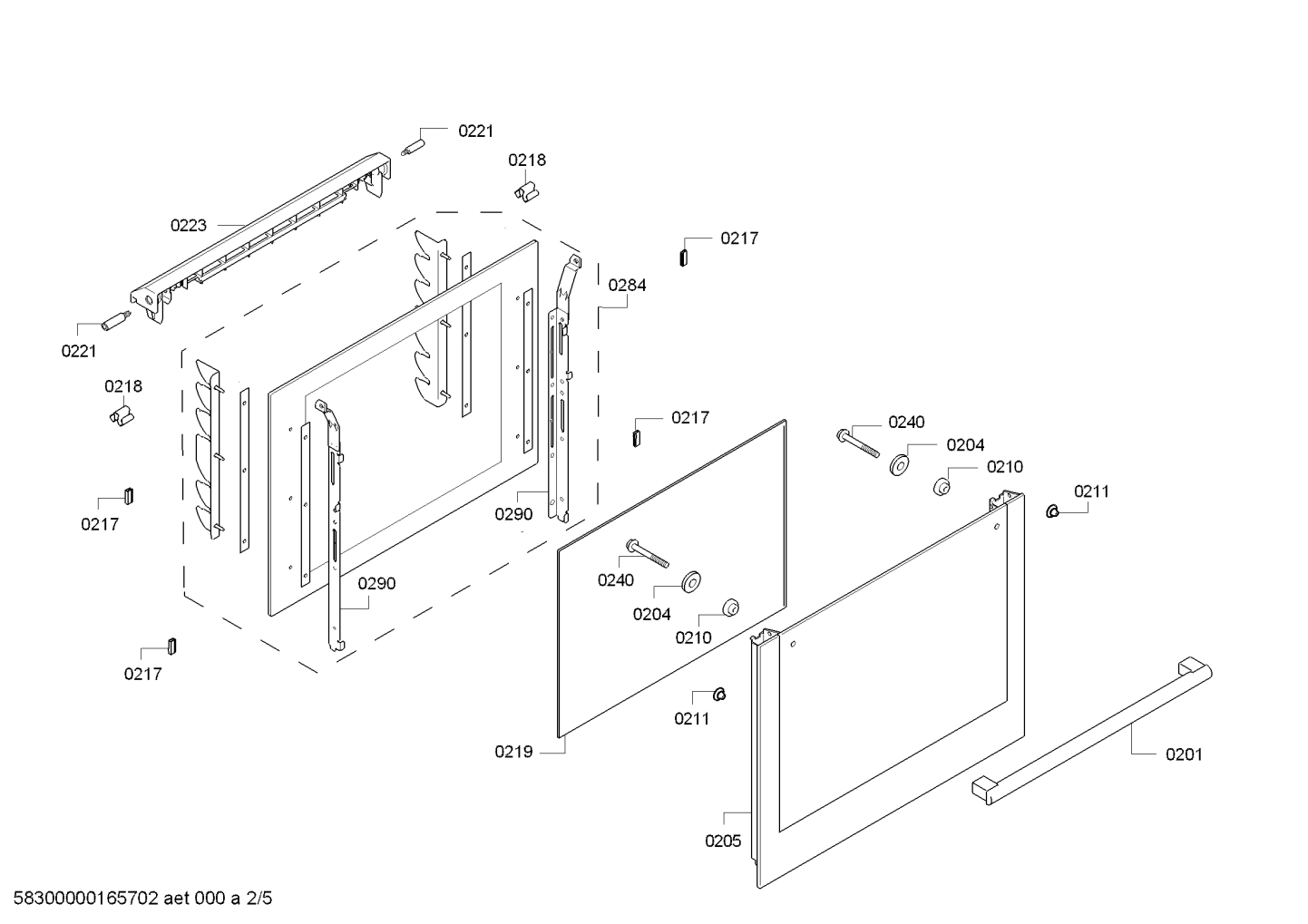 0221
0218
0223
0217
0284
0221
0218
0217
0240
0204
0210
0211
0217
0290
0290
0240
0204
0210
0217
0211
0219
0201
0205
58300000165702 aet 000 a 2/5