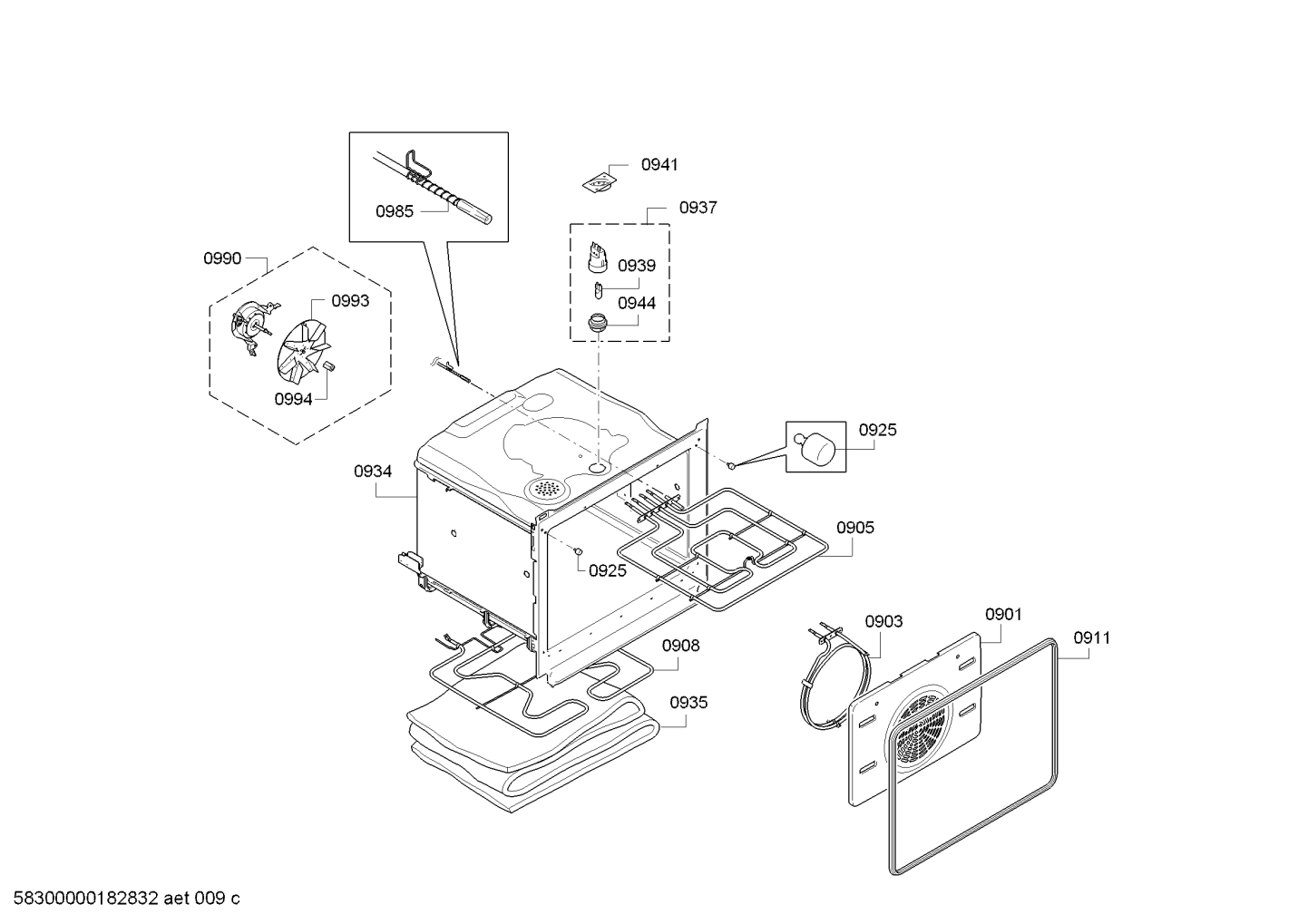 0941
0985
0937
0990
0939
0993
0944
0994
0925
0934
0905
0925
0903
0901
0911
0908
0935
58300000182832 aet 009 c