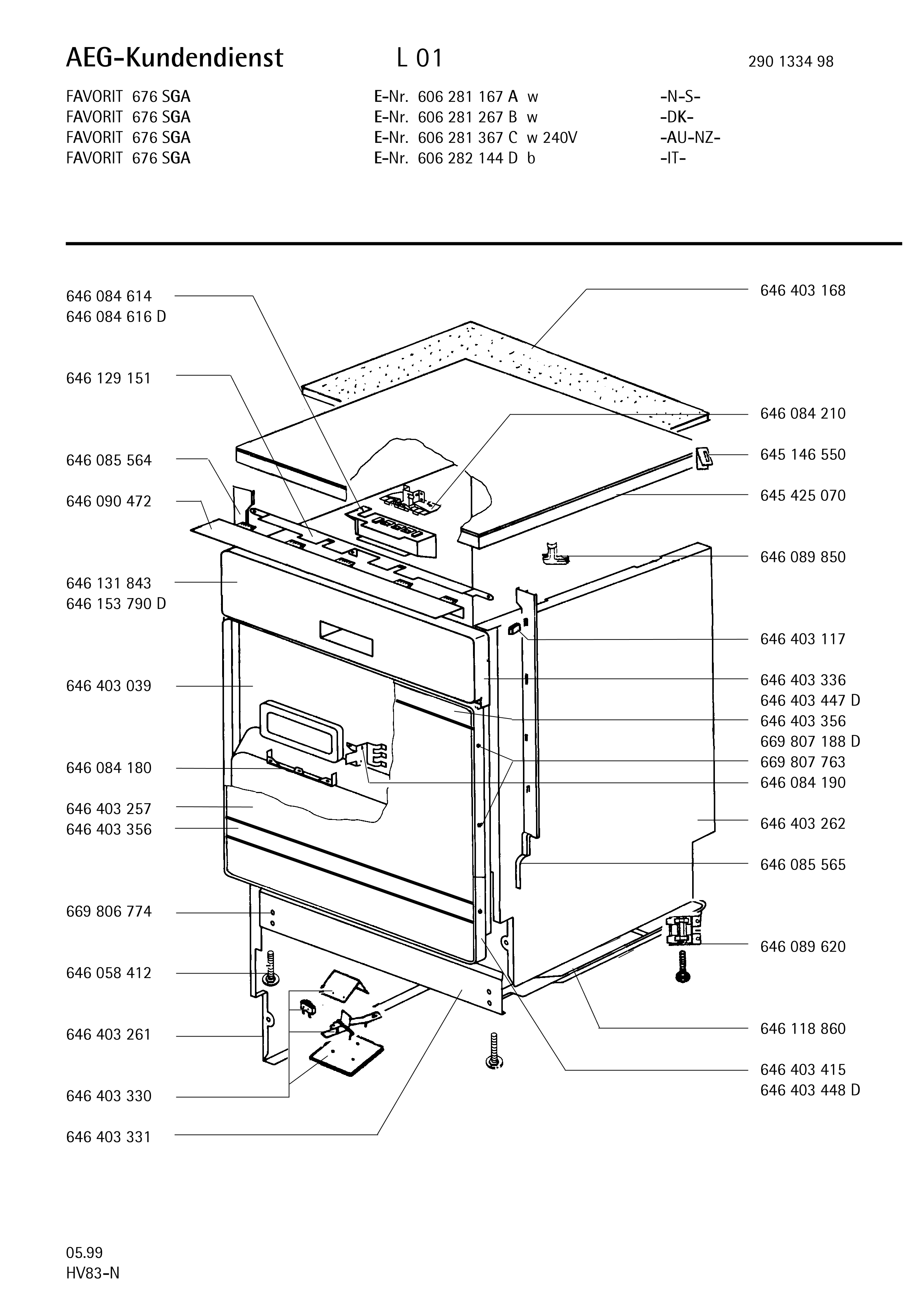 AEG-Kundendienst L 01 290 1334 98

FAVORIT 676 SGA E-Nr. 606 281 167 A w -N-S-
FAVORIT 676 SGA E-Nr. 606 281 267 B w -DK-
FAVORIT 676 SGA E-Nr. 606 281 367 C w 240V -AU-NZ-
FAVORIT 676 SGA E-Nr. 606 282 144 D b -IT-

646 084 614
646 084 616 D
646 129 151
646 085 564
646 090 472
646 131 843
646 153 790 D
646 403 039
646 084 180
646 403 257
646 403 356
669 806 774
646 058 412
646 403 261
646 403 330
646 403 331

646 403 168
646 084 210
645 146 550
645 425 070
646 089 850
646 403 117
646 403 336
646 403 447 D
646 403 356
669 807 188 D
669 807 763
646 084 190
646 403 262
646 085 565
646 089 620
646 118 860
646 403 415
646 403 448 D

05.99
HV83-N