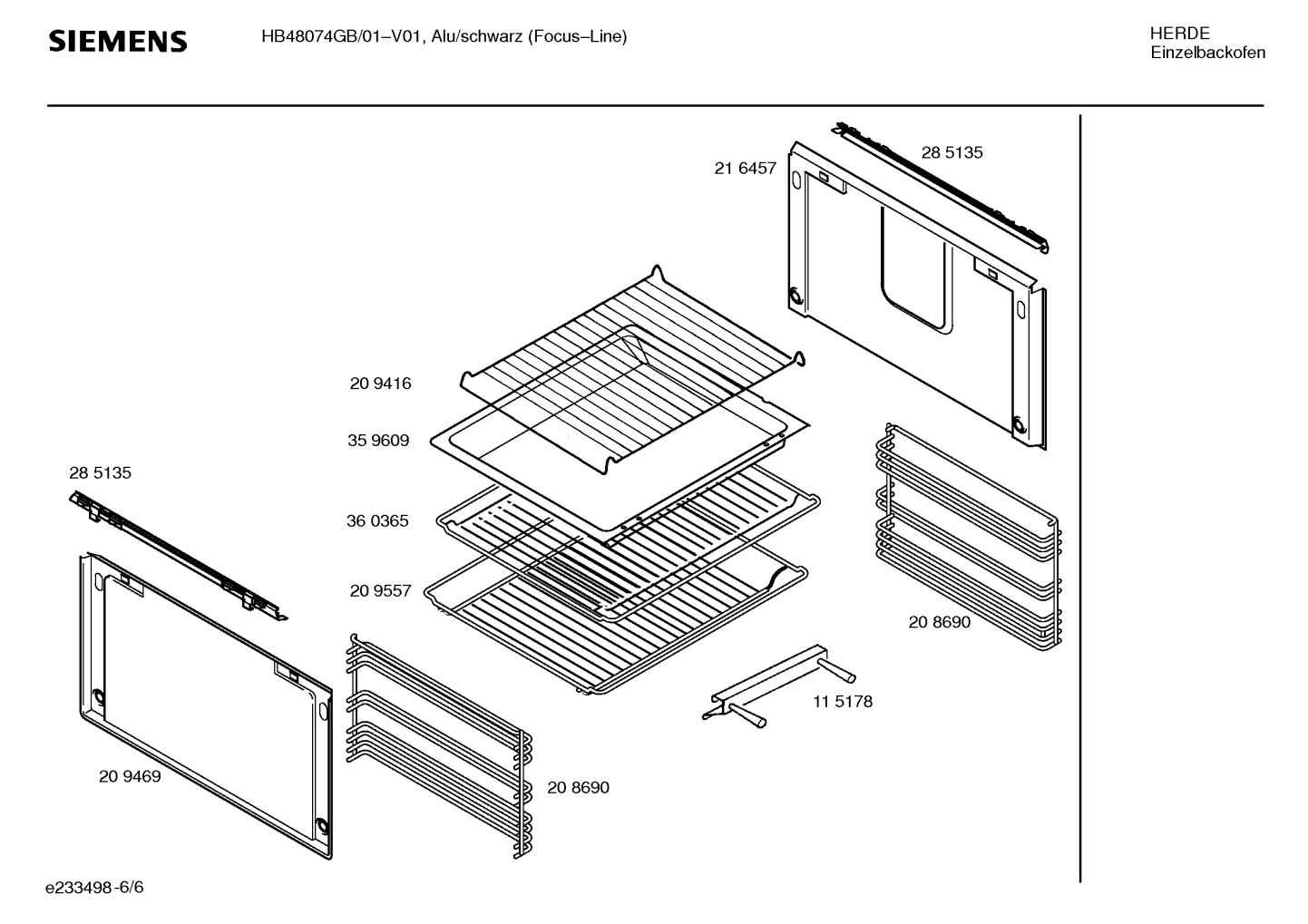 SIEMENS

HB48074GB/01–V01, Alu/schwarz (Focus–Line)

HERDE
Einzelbackofen

28 5135

21 6457

20 9416

35 9609

28 5135

36 0365

20 9557

20 8690

11 5178

20 9469

20 8690

e233498-6/6