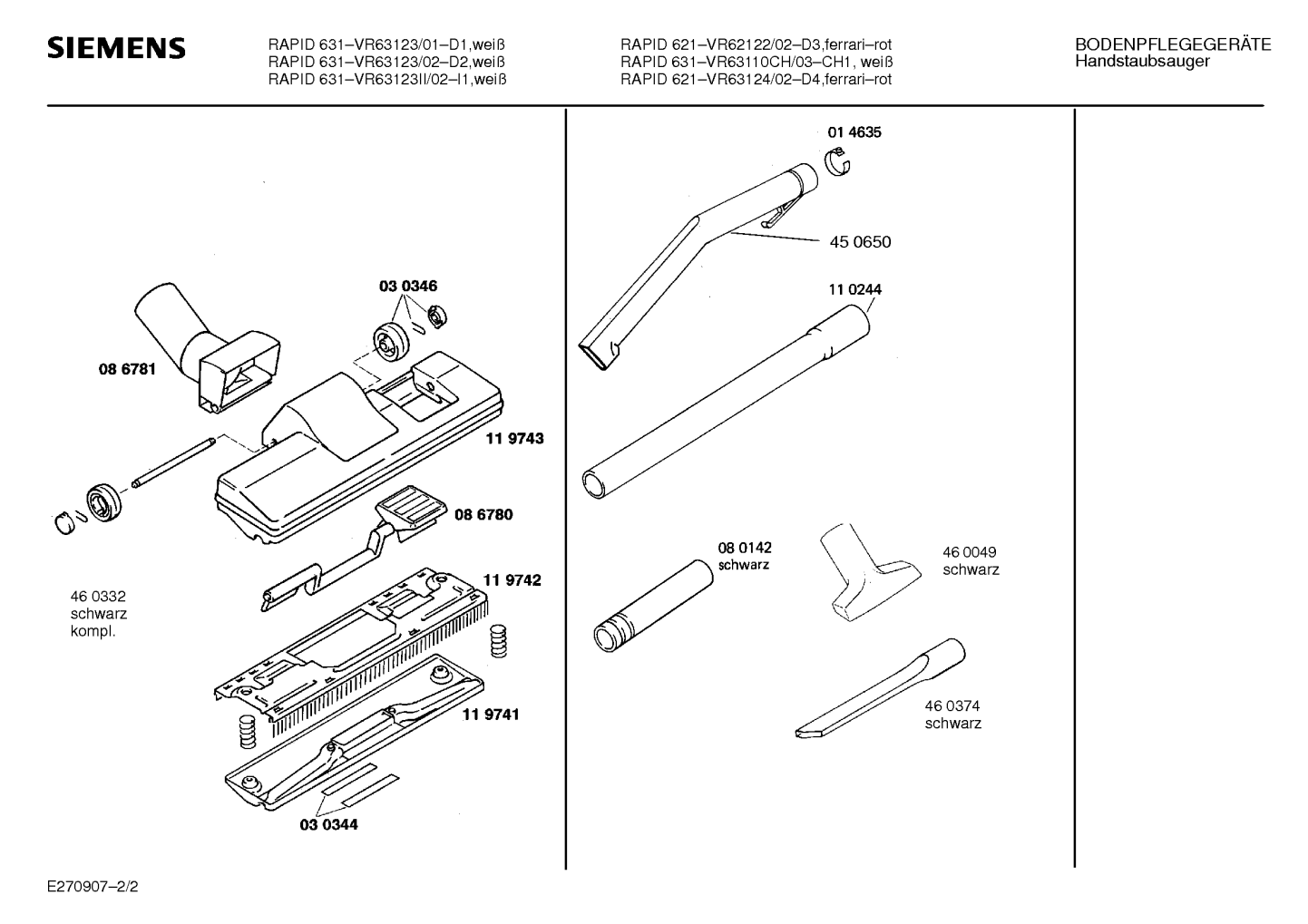 SIEMENS

RAPID 631–VR63123/01–D1,weiß
RAPID 631–VR63123/02–D2,weiß
RAPID 631–VR63123II/02–I1,weiß

RAPID 621–VR62122/02–D3,ferrari–rot
RAPID 631–VR63110CH/03–CH1, weiß
RAPID 621–VR63124/02–D4,ferrari–rot

BODENPFLEGEGERÄTE
Handstaubsauger

03 0346

08 6781

11 9743

08 6780

11 9742

46 0332
schwarz
kompl.

11 9741

03 0344

01 4635

45 0650

11 0244

08 0142
schwarz

46 0049
schwarz

46 0374
schwarz

E270907–2/2