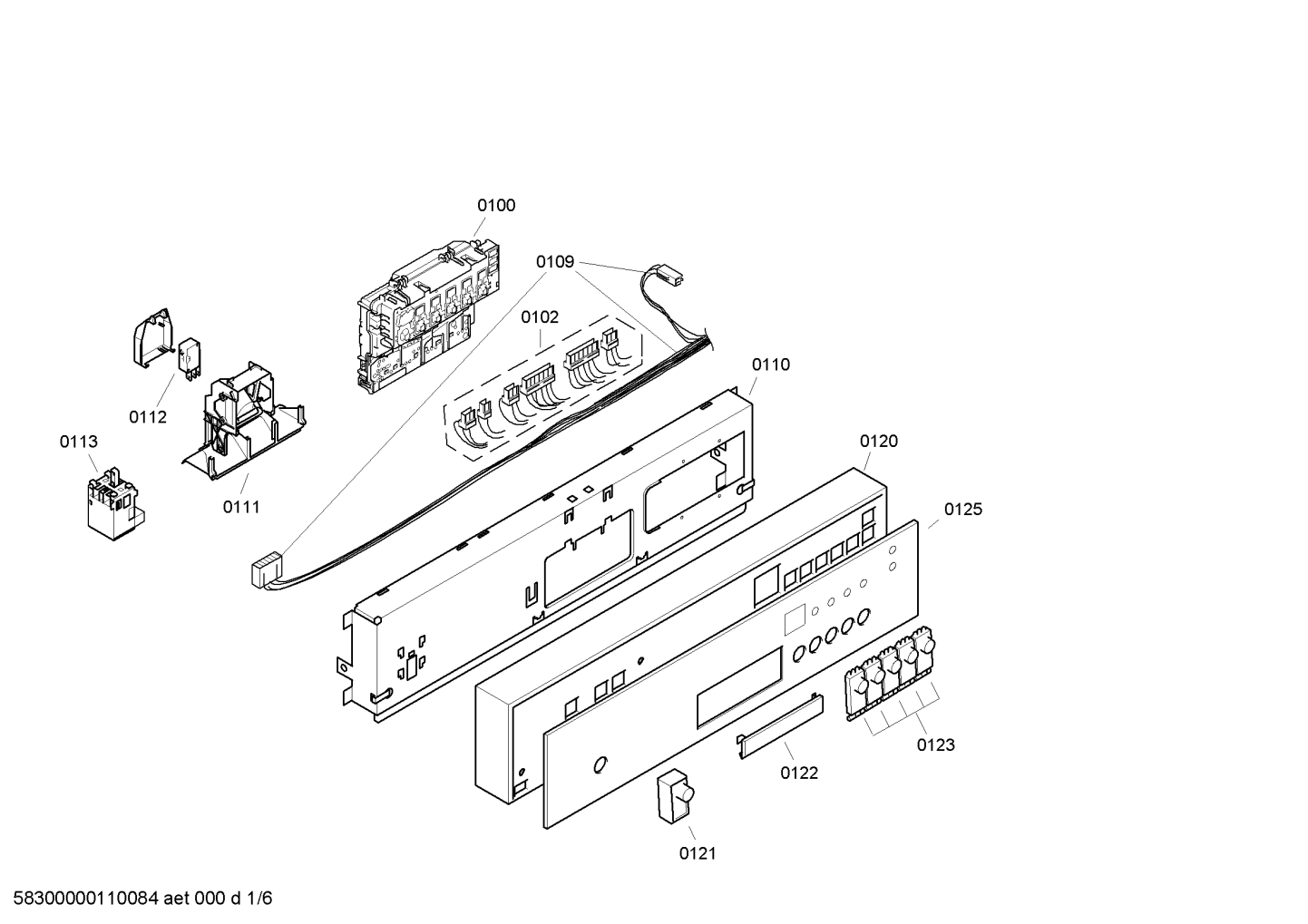 0100
0109
0102
0110
0112
0113
0111
0120
0125
0123
0122
0121

58300000110084 aet 000 d 1/6