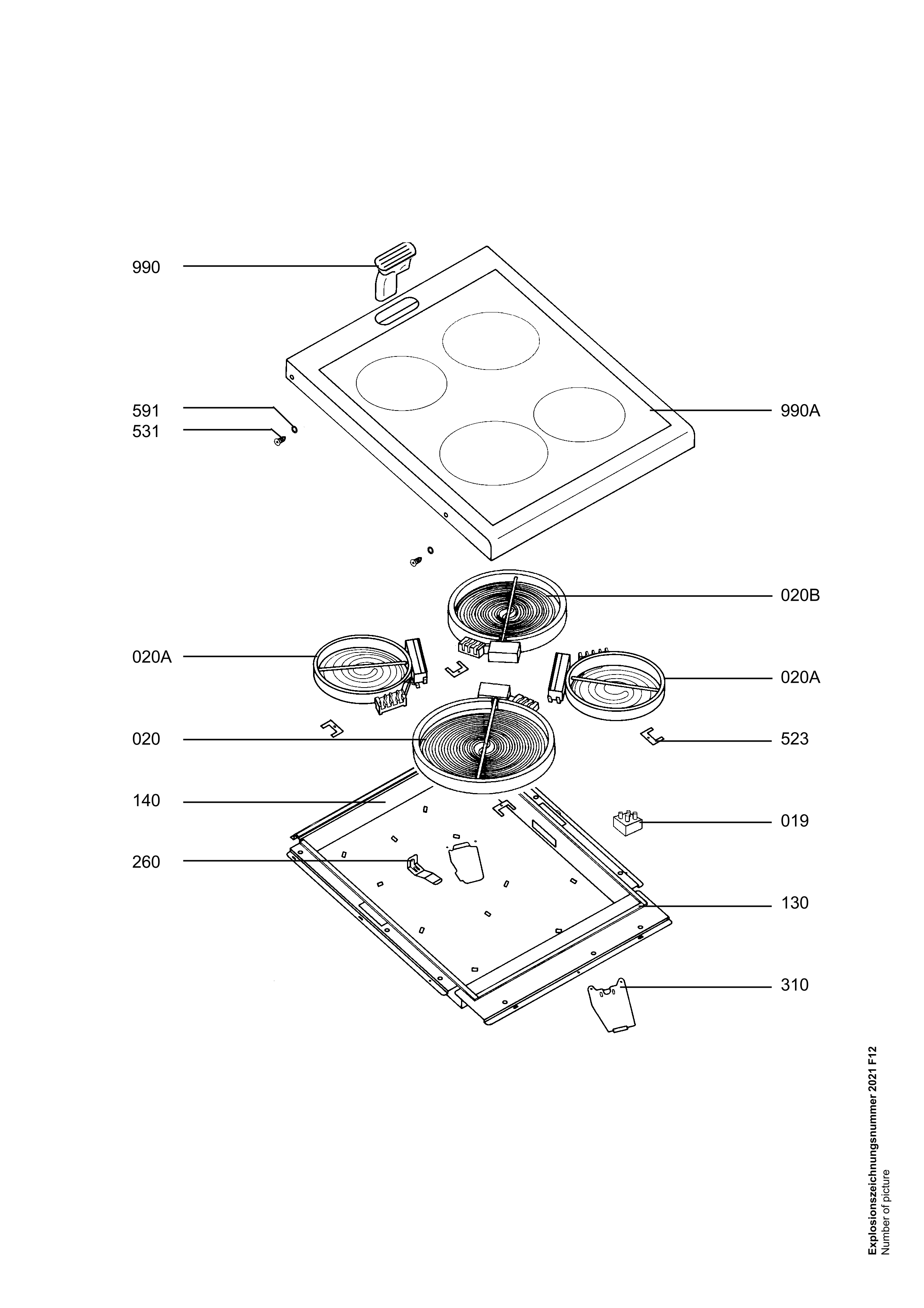 990

591
531

990A

020B

020A

020A

020

523

140

019

260

130

310

Explosionszeichnungsnummer 2021 F12
Number of picture