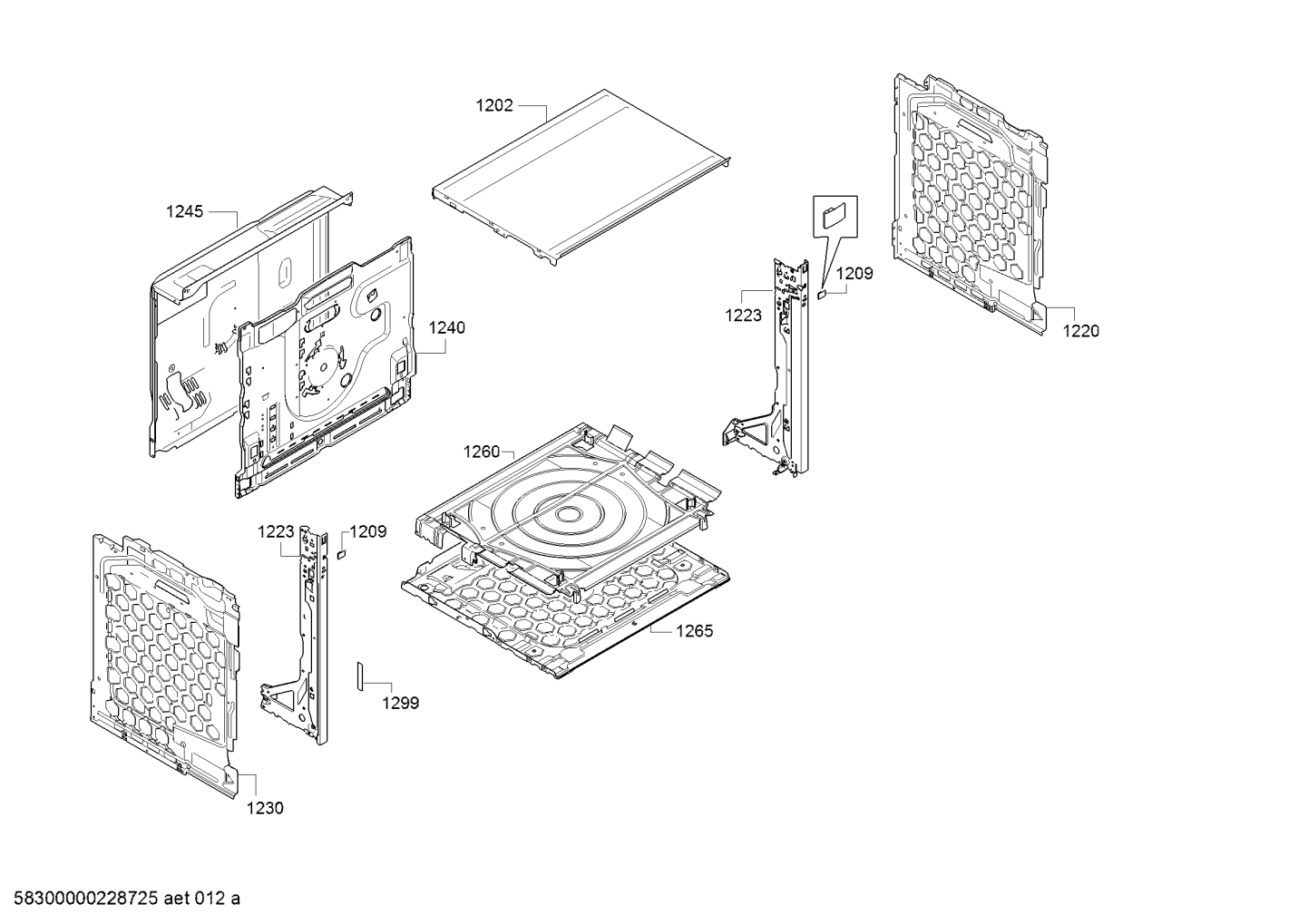 1202

1245

1240

1209

1223

1220

1260

1223

1209

1265

1299

1230

58300000228725 aet 012 a