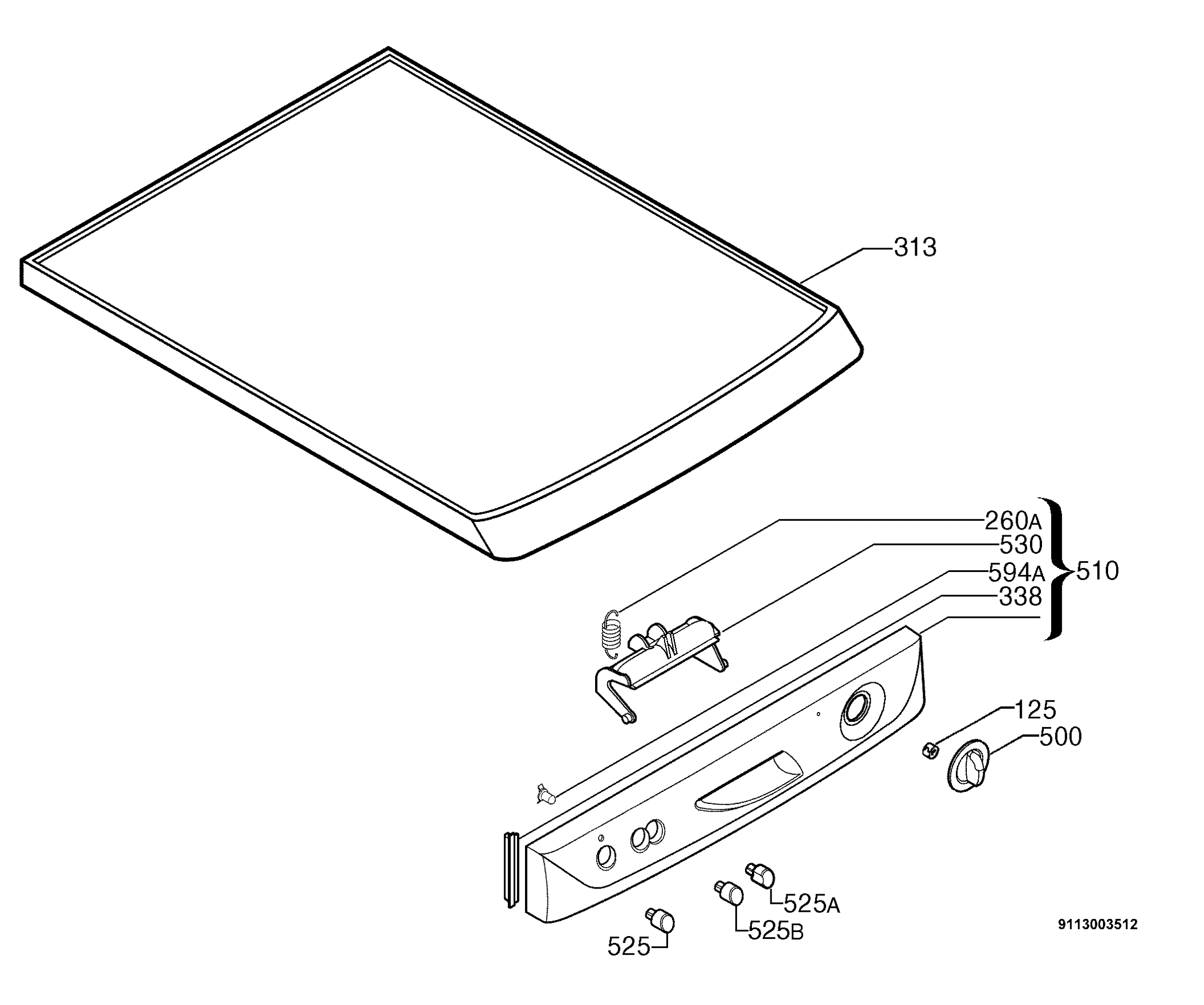 313

260A
530
594A
338
510

125
500

525A
525B
525

9113003512