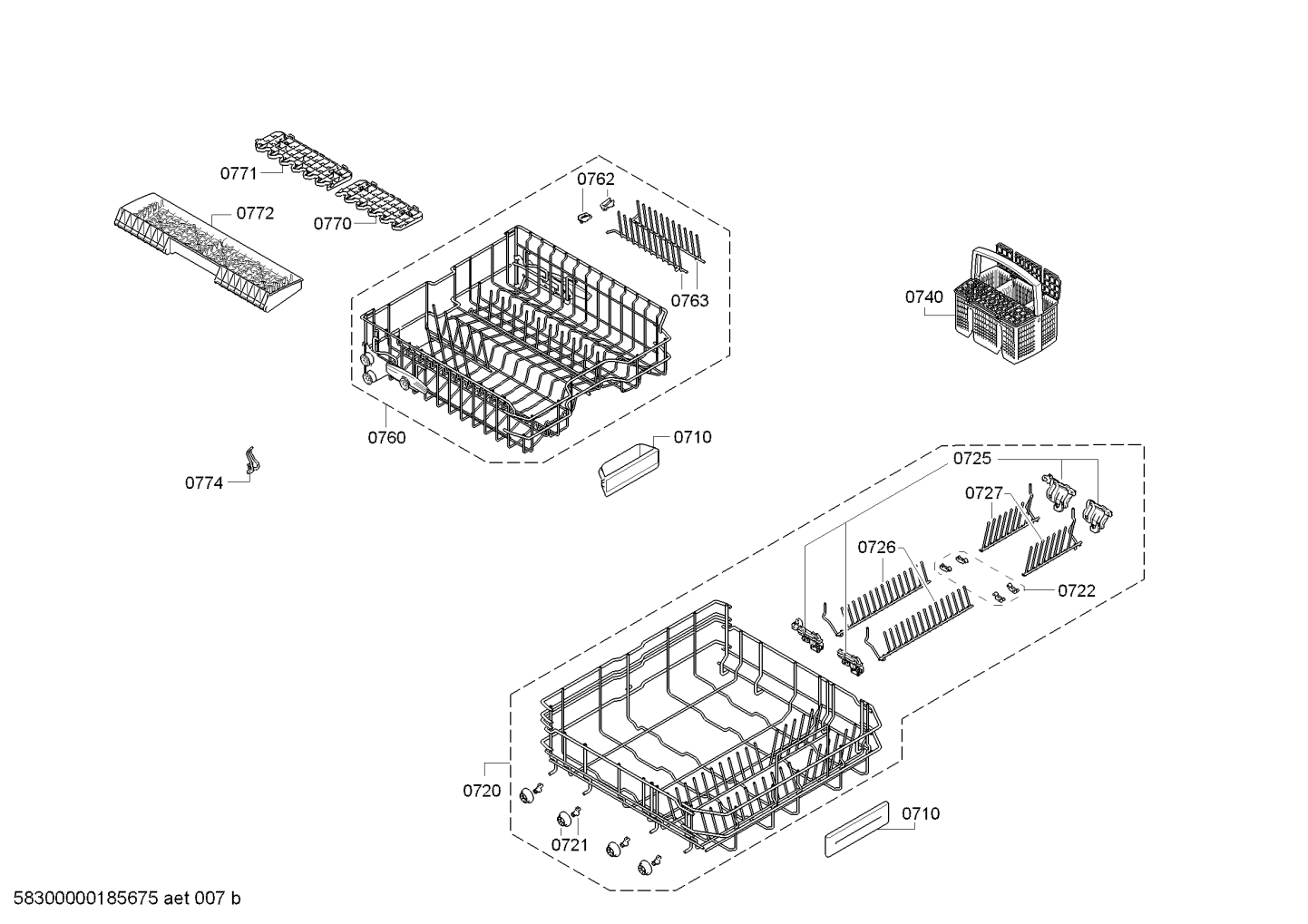 0771
0772
0770
0762
0763
0740
0760
0710
0774
0725
0727
0726
0722
0720
0721
0710
58300000185675 aet 007 b