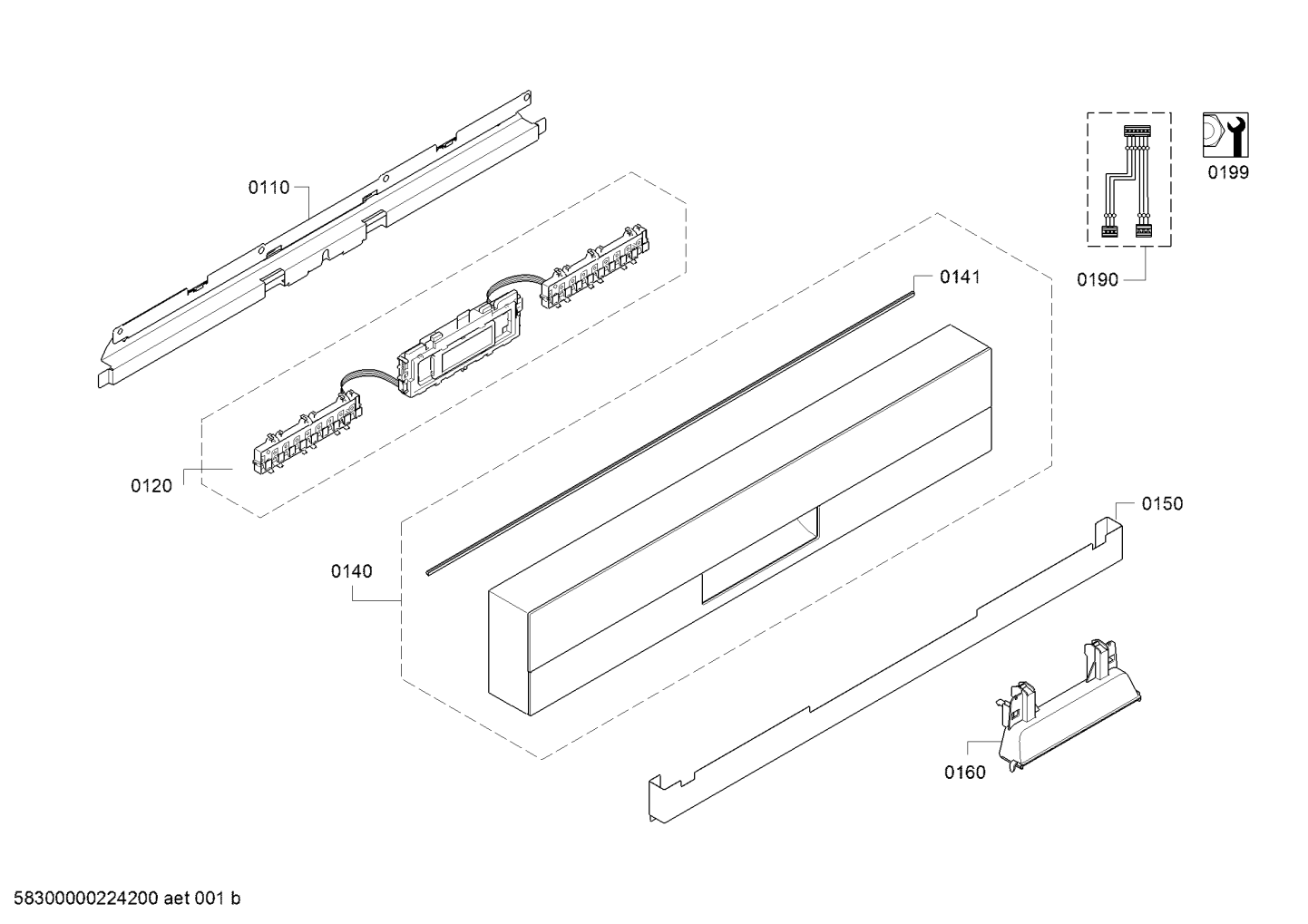 0110

0199

0190

0141

0120

0150

0140

0160

58300000224200 aet 001 b