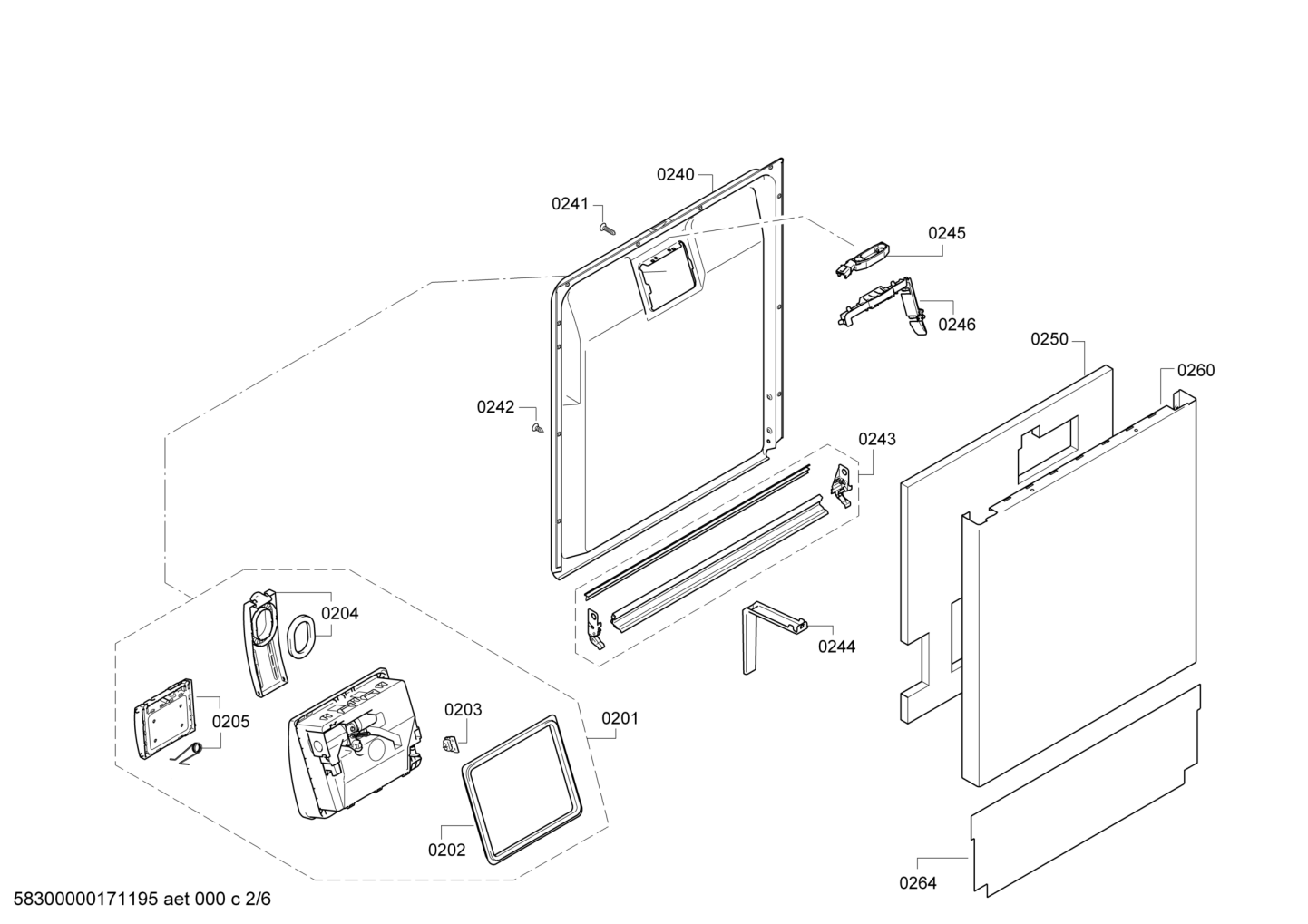 0240
0241
0245
0246
0250
0260
0242
0243
0204
0244
0205
0203
0201
0202
0264
58300000171195 aet 000 c 2/6