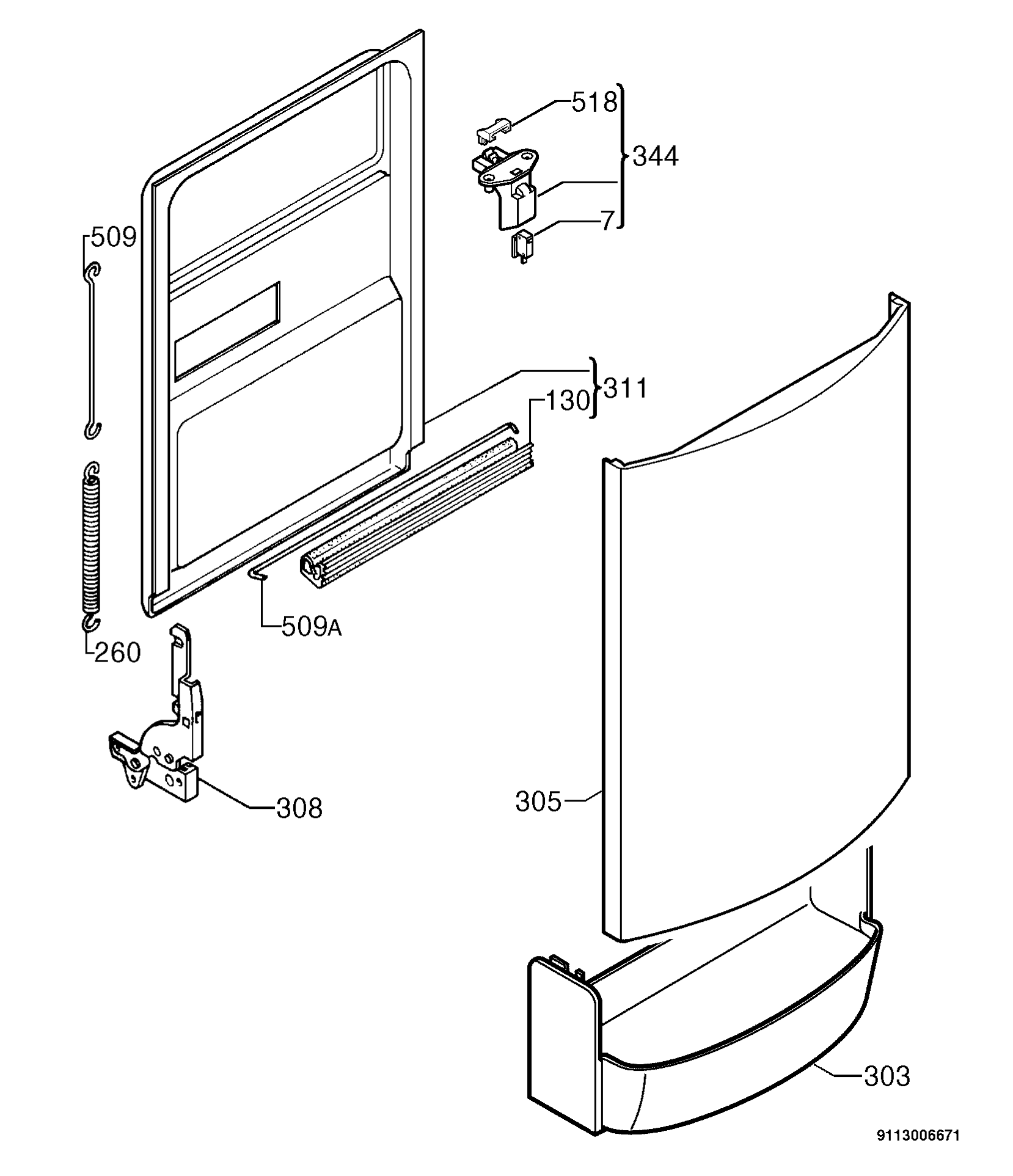 518
344
7
509
311
130
509A
260
308
305
303
9113006671