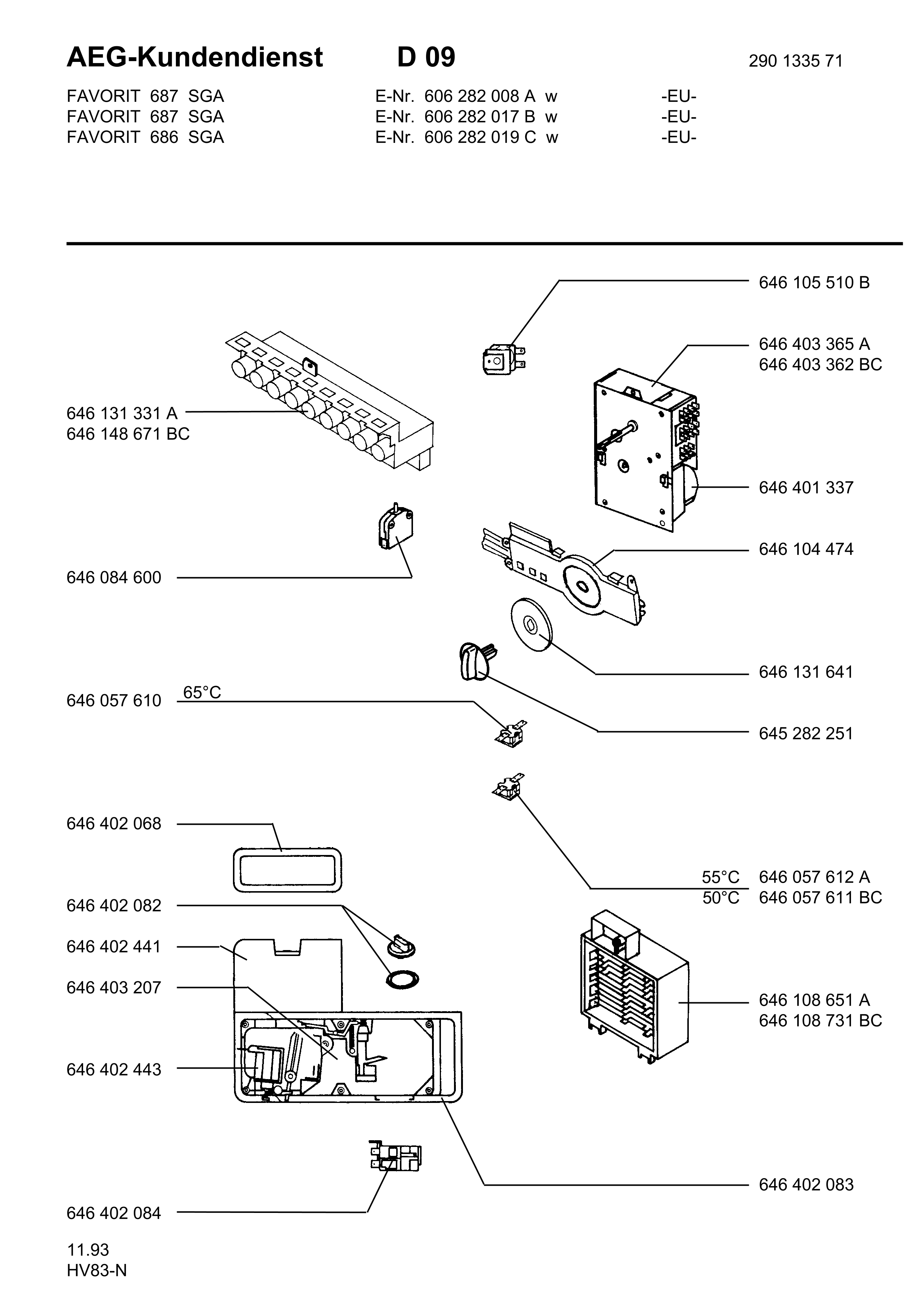 AEG-Kundendienst D 09 290 1335 71

FAVORIT 687 SGA E-Nr. 606 282 008 A w -EU-
FAVORIT 687 SGA E-Nr. 606 282 017 B w -EU-
FAVORIT 686 SGA E-Nr. 606 282 019 C w -EU-

646 105 510 B

646 403 365 A
646 403 362 BC

646 131 331 A
646 148 671 BC

646 401 337

646 104 474

646 084 600

646 131 641

646 057 610 65°C

645 282 251

646 402 068

55°C 646 057 612 A
50°C 646 057 611 BC

646 402 082

646 402 441

646 403 207

646 108 651 A
646 108 731 BC

646 402 443

646 402 083

646 402 084

11.93
HV83-N