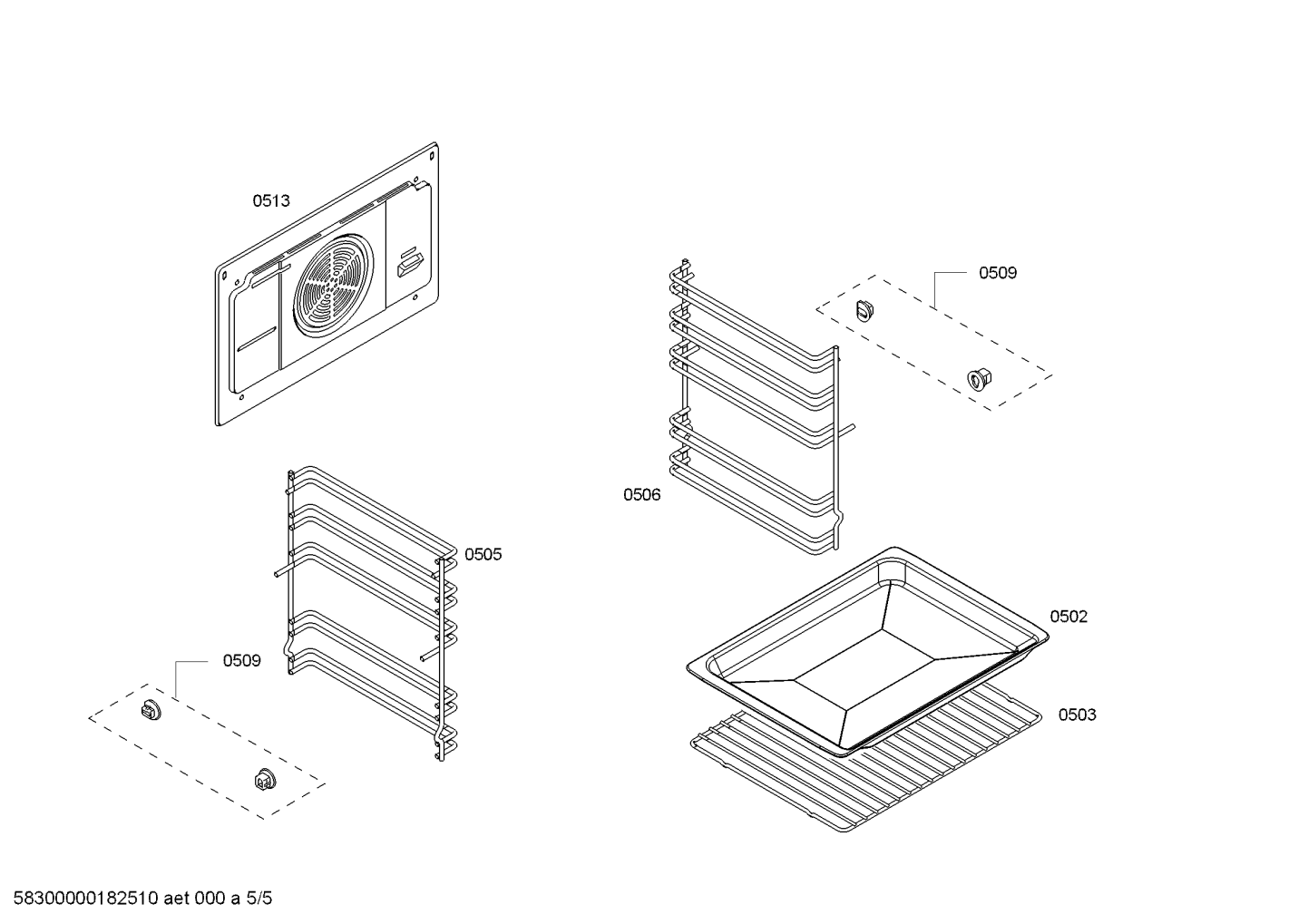 0513

0509

0506

0505

0502

0509

0503

58300000182510 aet 000 a 5/5