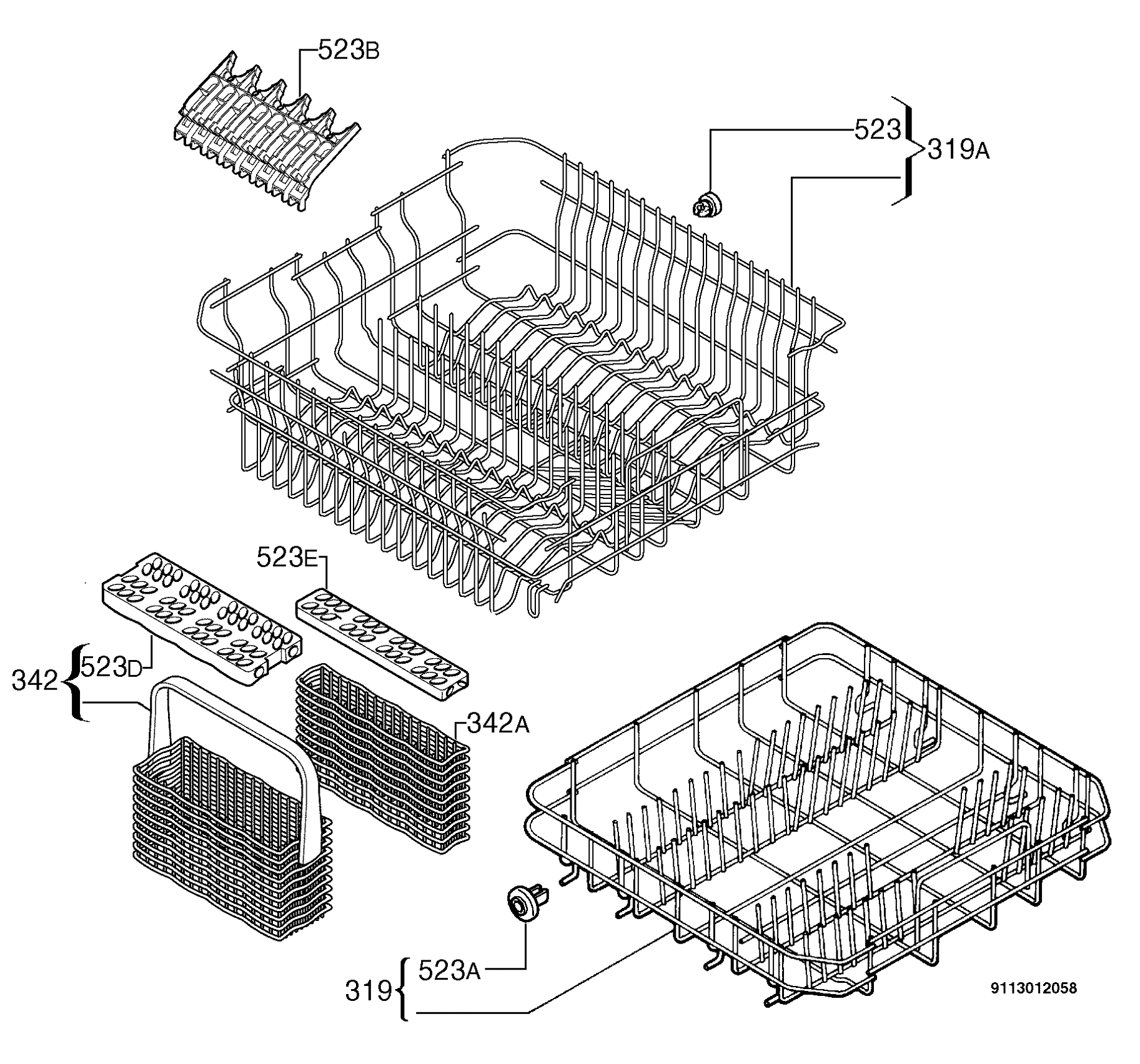 523B

523

319A

523E

342

523D

342A

319

523A

9113012058