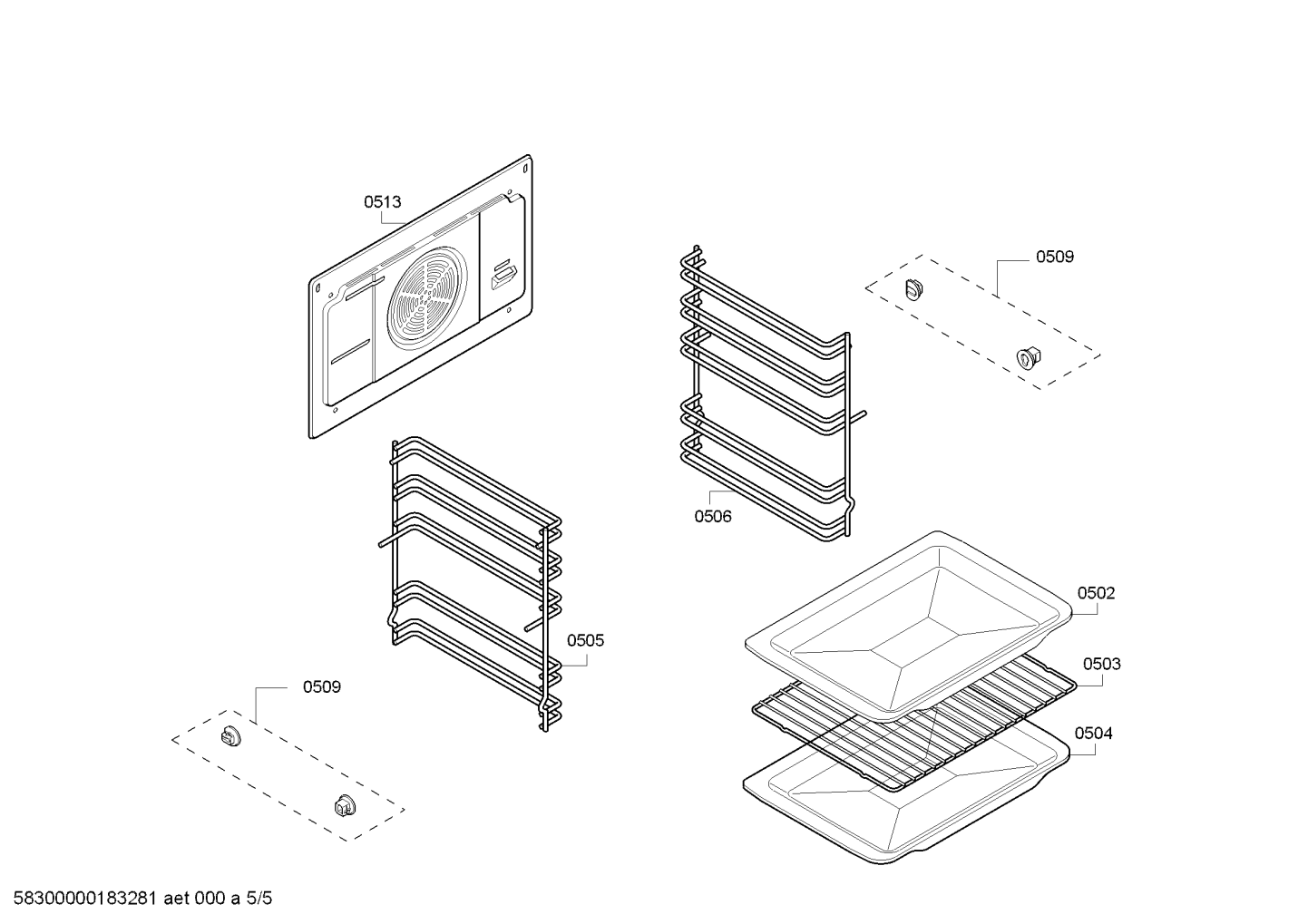 0513

0509

0506

0502

0505

0503

0509

0504

58300000183281 aet 000 a 5/5