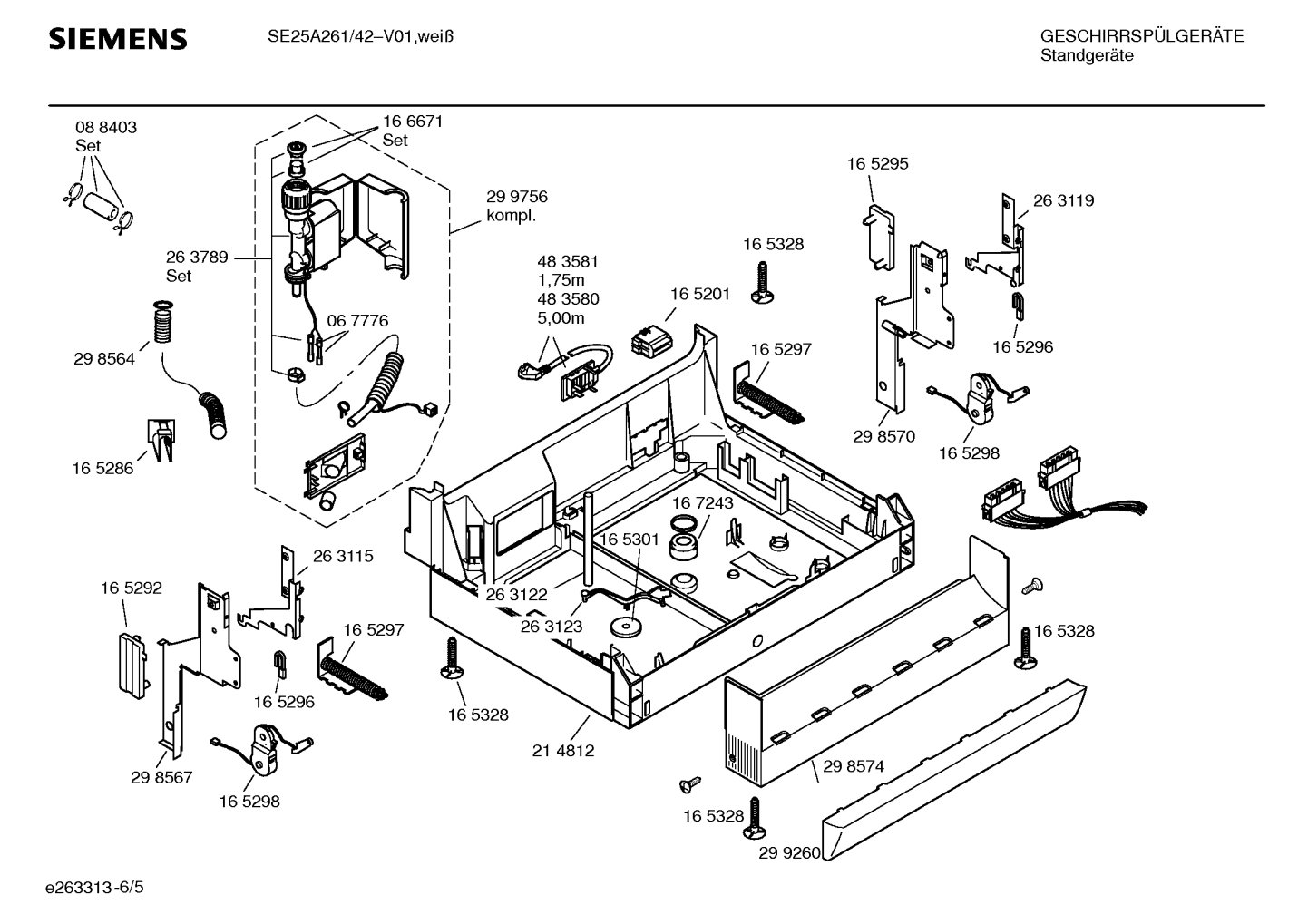 SIEMENS

SE25A261/42–V01,weiß

GESCHIRRSPÜLGERÄTE
Standgeräte

08 8403
Set

16 6671
Set

29 9756
kompl.

26 3789
Set

06 7776

29 8564

16 5286

48 3581
1,75m
48 3580
5,00m

16 5201

16 5328

16 5297

16 5295

26 3119

16 5296

29 8570

16 5298

16 7243

16 5301

26 3122

26 3123

26 3115

16 5292

16 5297

16 5296

29 8567

16 5298

16 5328

21 4812

16 5328

29 8574

16 5328

29 9260

e263313-6/5