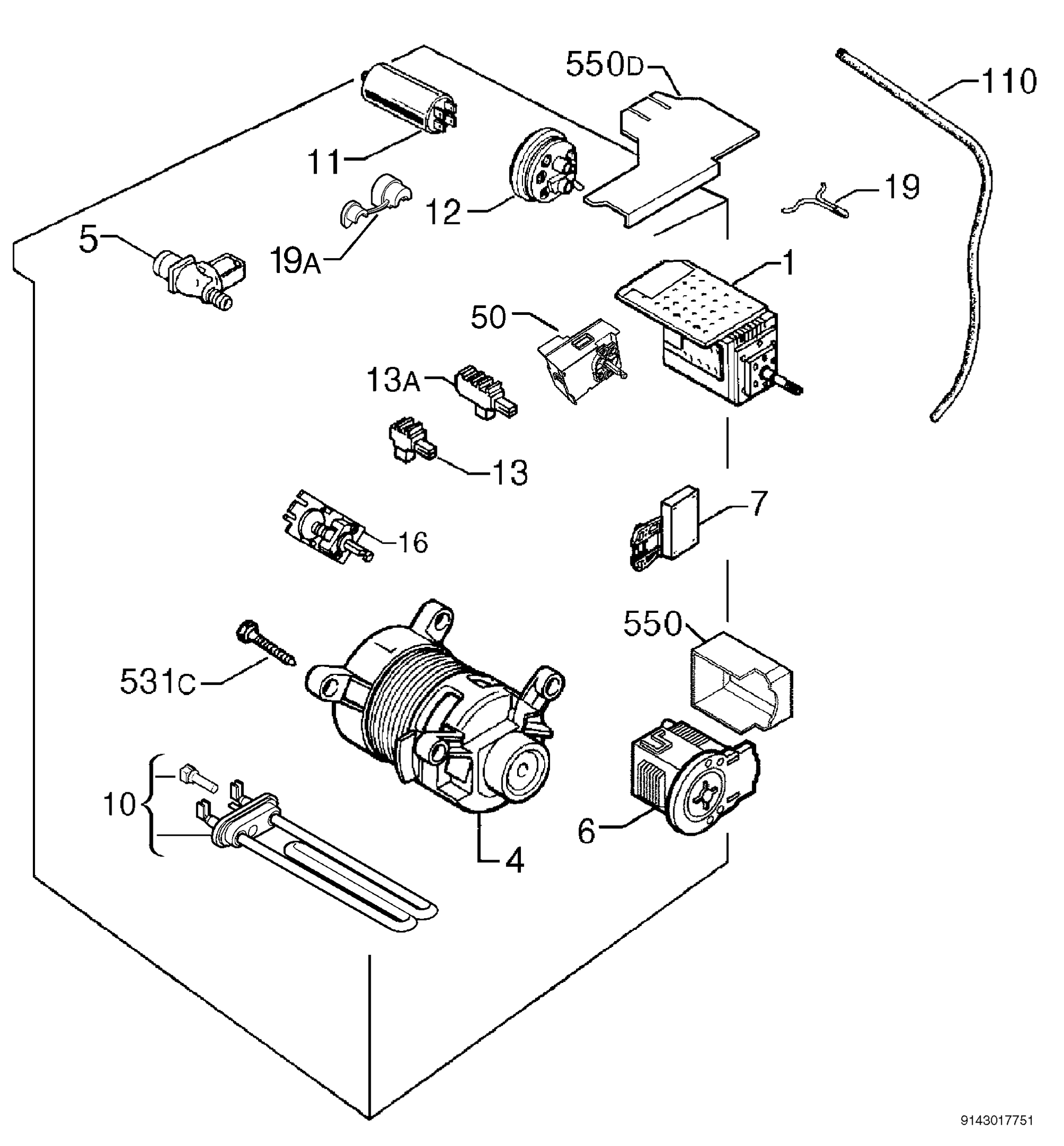 550D
110
11
12
19
5
19A
1
50
13A
13
7
16
550
531C
10
4
6
9143017751