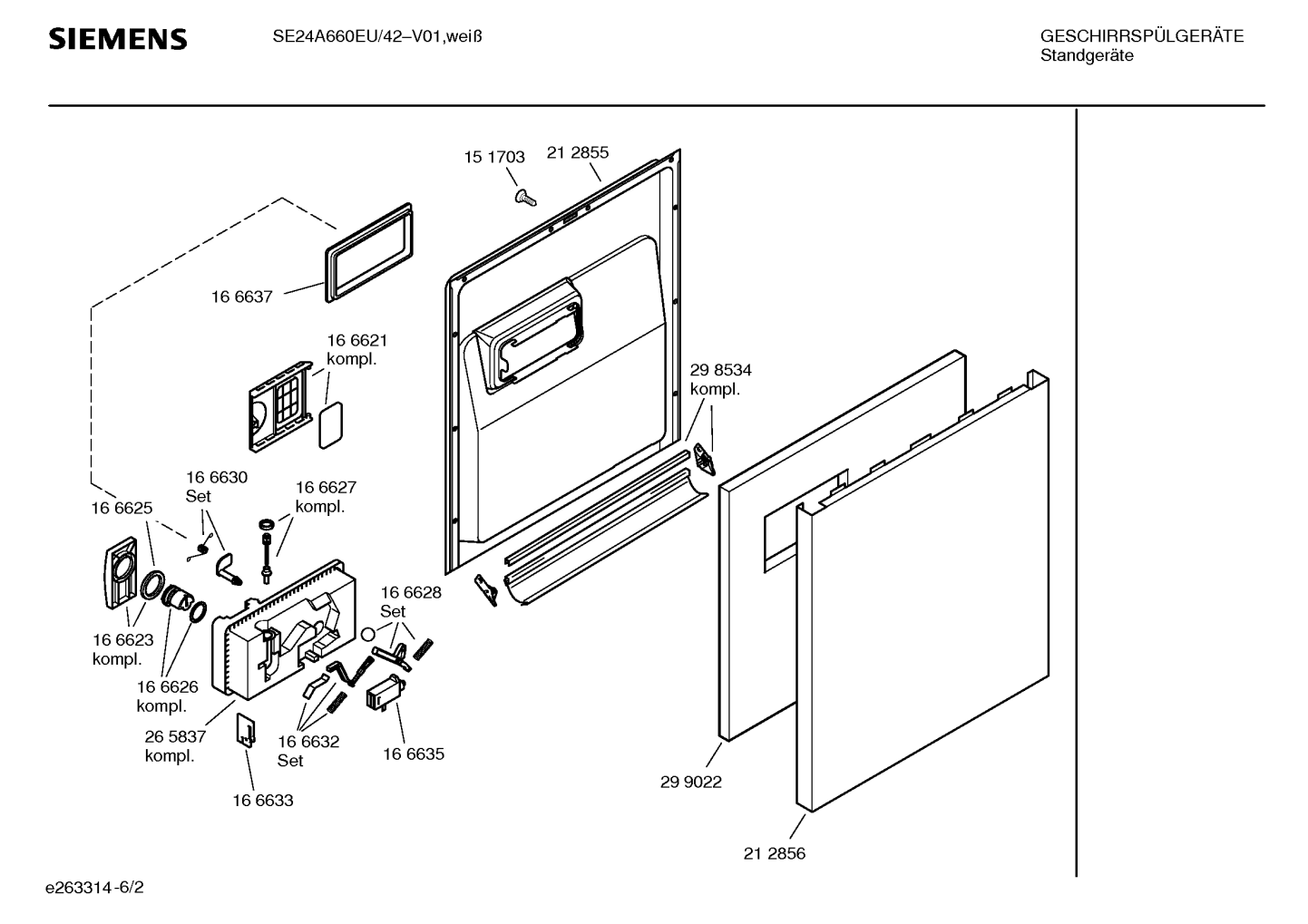 SIEMENS

SE24A660EU/42–V01,weiß

GESCHIRRSPÜLGERÄTE
Standgeräte

15 1703
21 2855

16 6637

16 6621
kompl.

29 8534
kompl.

16 6630
Set

16 6627
kompl.

16 6625

16 6628
Set

16 6623
kompl.

16 6626
kompl.

26 5837
kompl.

16 6632
Set

16 6635

16 6633

29 9022

21 2856

e263314-6/2