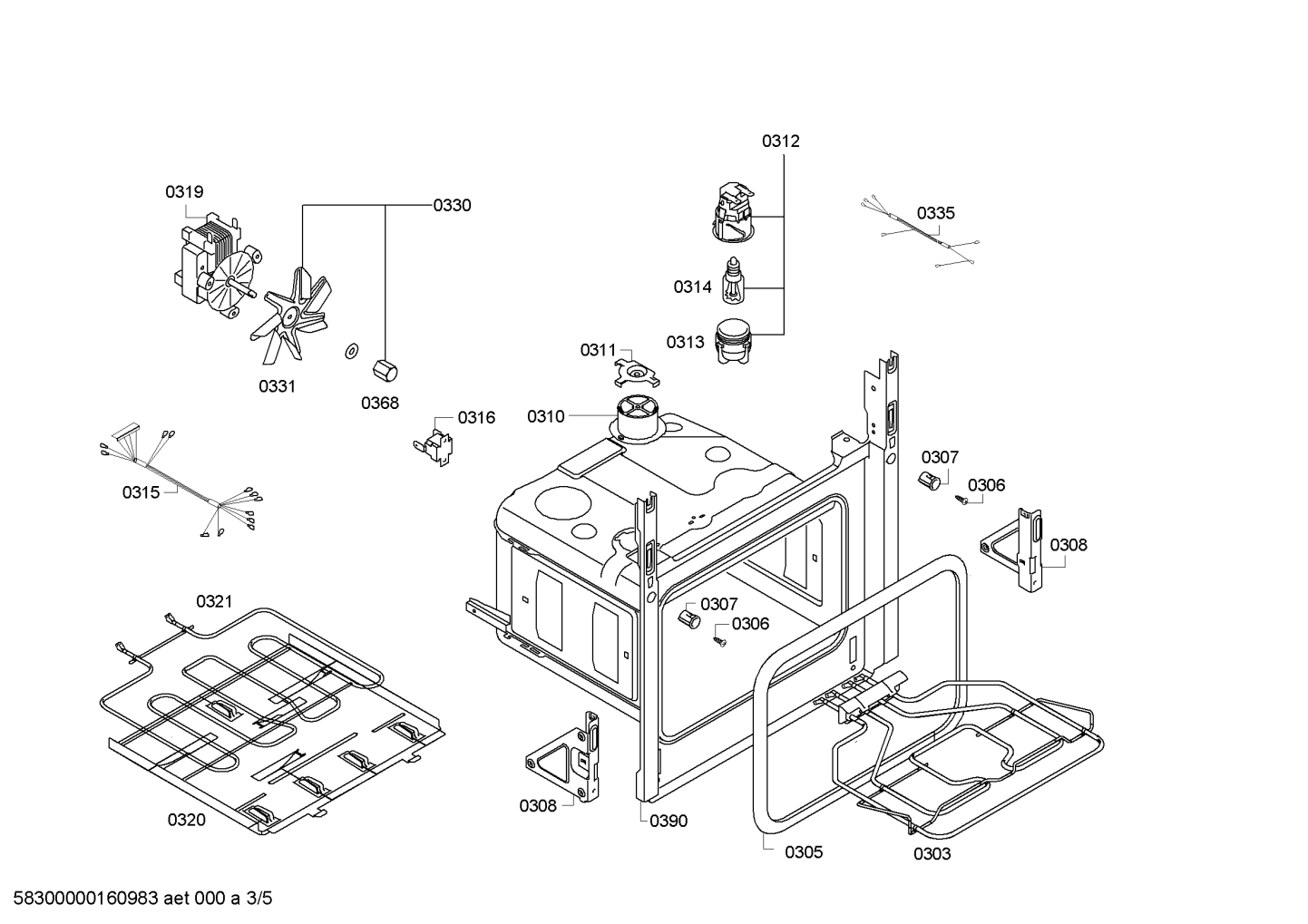 0312

0319

0330

0335

0314

0313

0311

0331

0368

0316

0310

0307

0306

0315

0308

0321

0307

0306

0308

0390

0320

0305

0303

58300000160983 aet 000 a 3/5