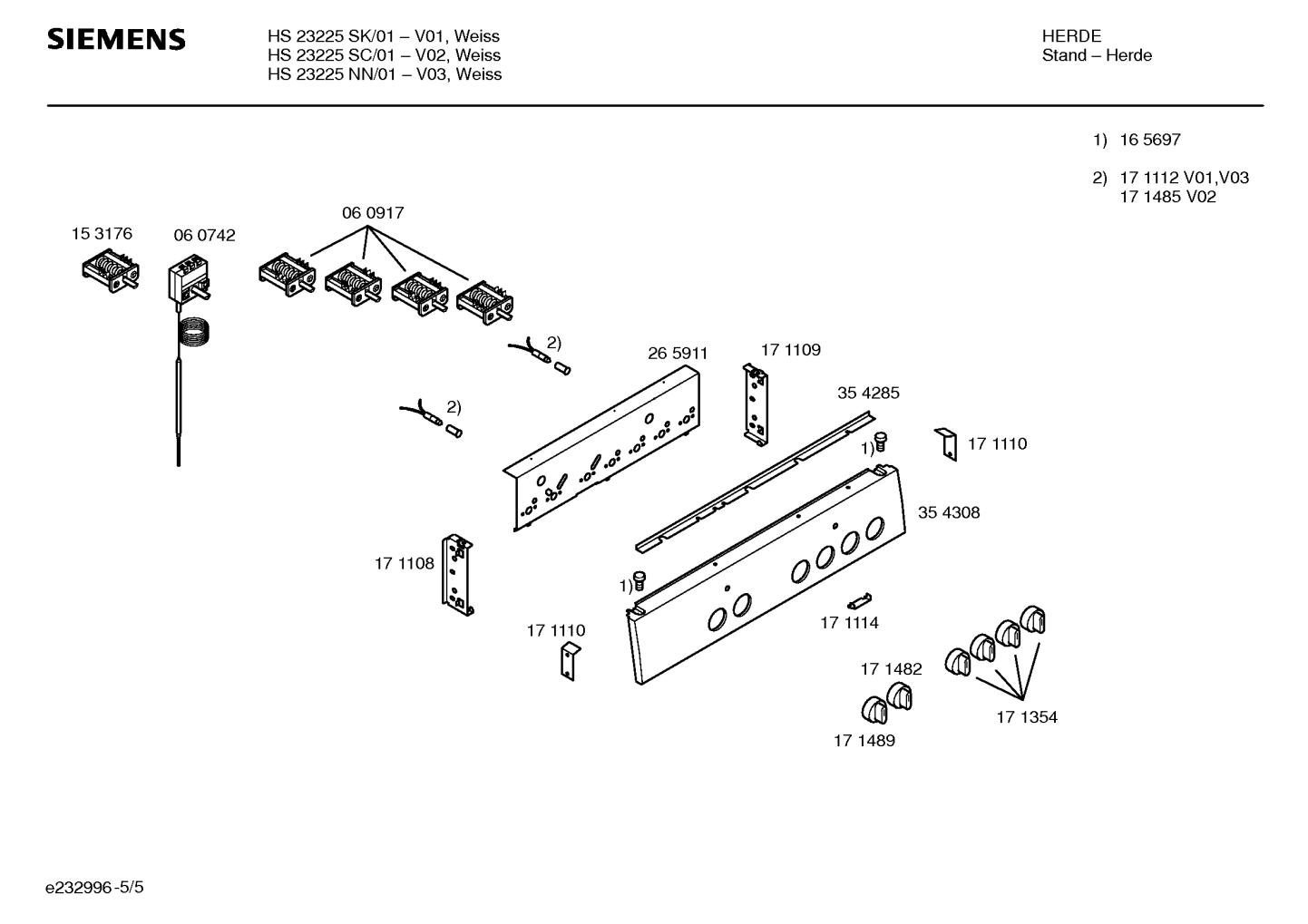 SIEMENS

HS 23225 SK/01 – V01, Weiss
HS 23225 SC/01 – V02, Weiss
HS 23225 NN/01 – V03, Weiss

HERDE
Stand – Herde

1) 16 5697

2) 17 1112 V01,V03
17 1485 V02

15 3176
06 0742
06 0917
2)
2)
26 5911
17 1109
35 4285
1)
17 1110
35 4308
17 1108
1)
17 1110
17 1114
17 1482
17 1489
17 1354

e232996-5/5