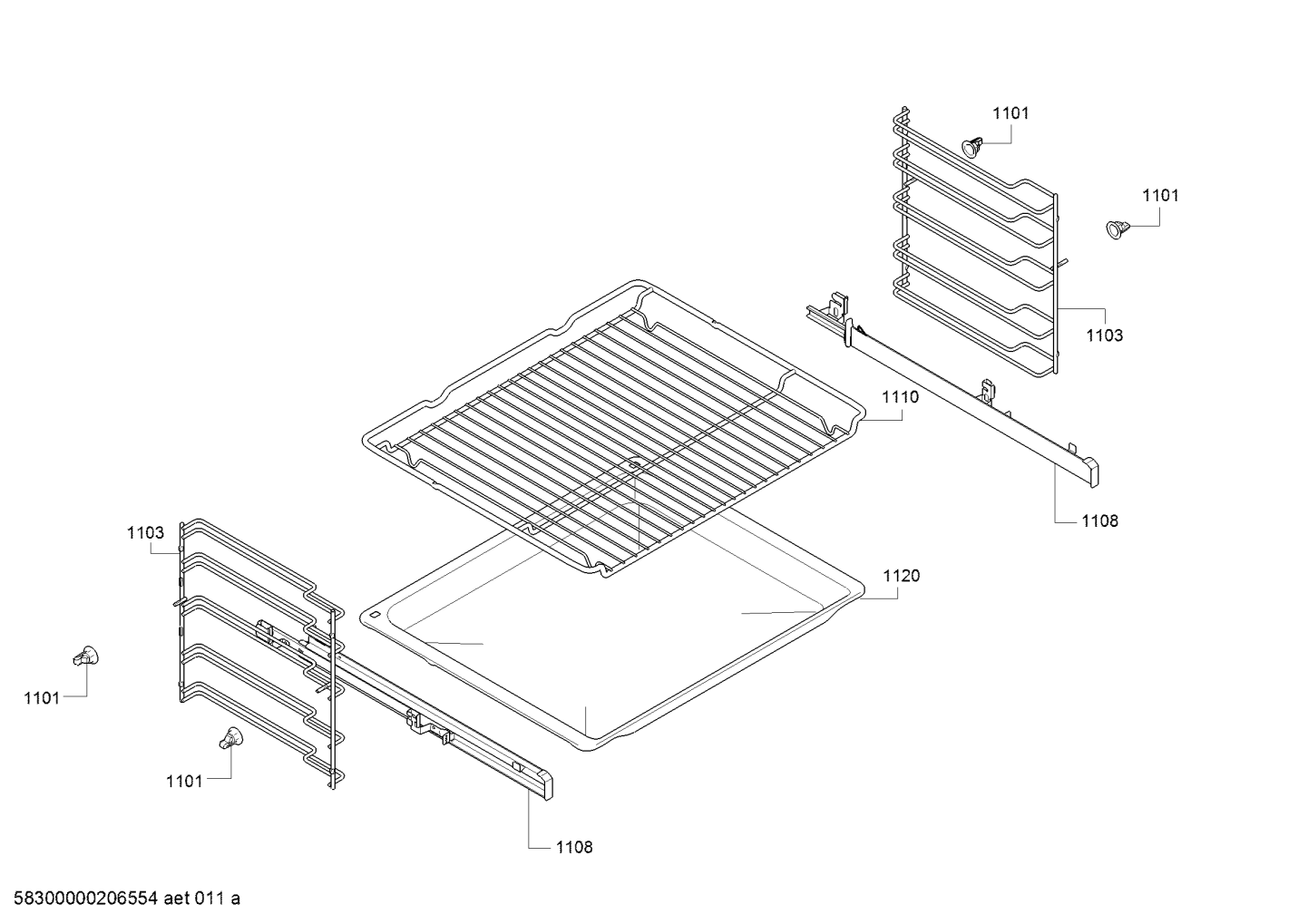 1101
1101
1103
1110
1108
1103
1120
1101
1101
1108

58300000206554 aet 011 a